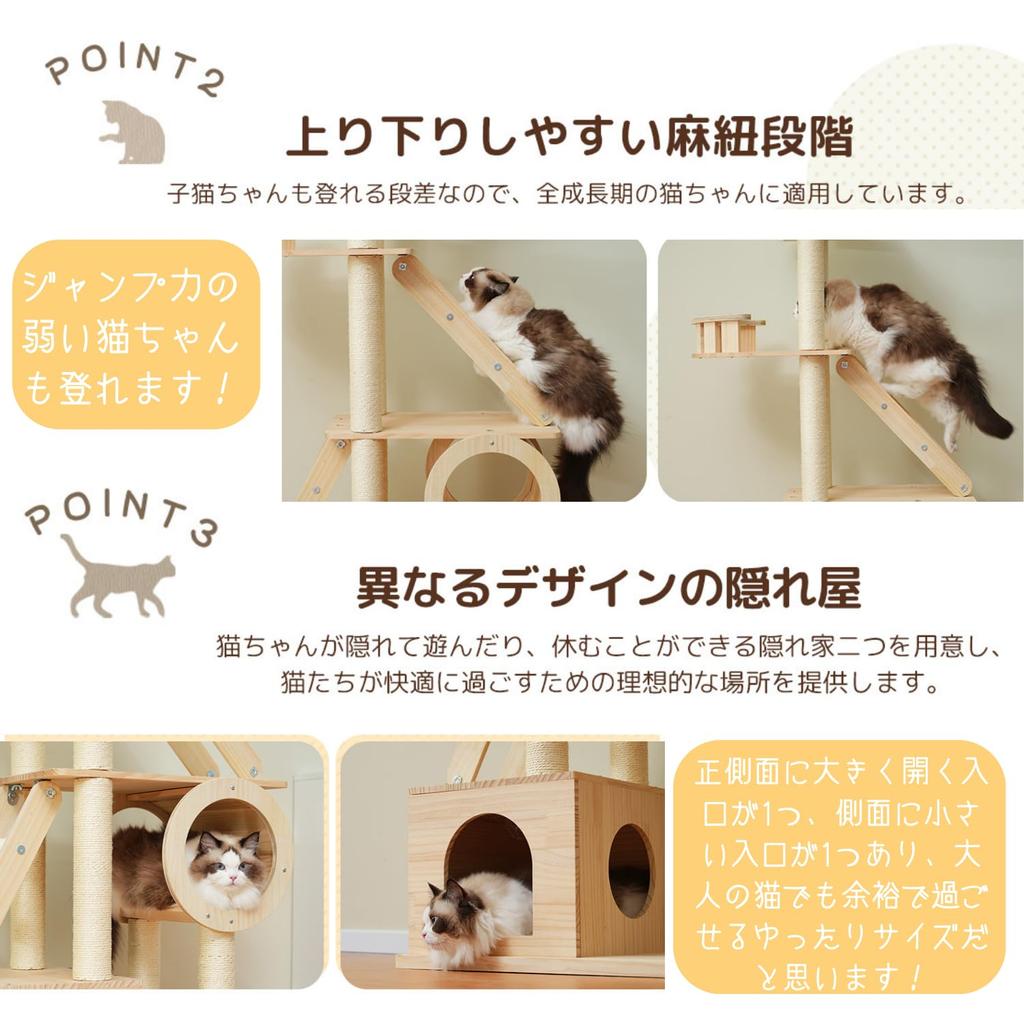 POINT2

上り下りしやすい麻紐段階

子猫ちゃんも登れる段差なので、全成長期の猫ちゃんに適用しています。

ジャンプ力の弱い猫ちゃんも登れます！

POINT3

異なるデザインの隠れ屋

猫ちゃんが隠れて遊んだり、休むことができる隠れ家二つを用意し、猫たちが快適に過ごすための理想的な場所を提供します。

正側面に大きく開く入口が1つ、側面に小さい入口が1つあり、大人の猫でも余裕で過ごせるゆったりサイズだと思います！