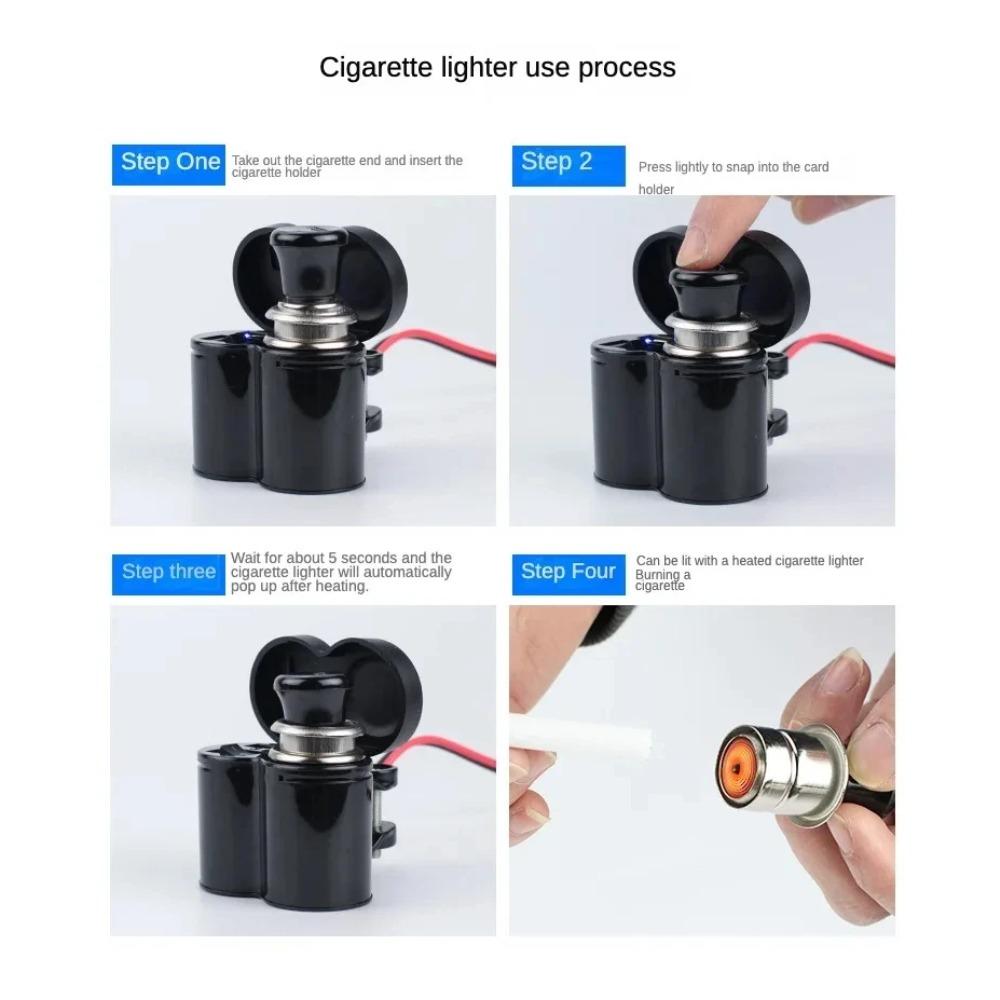 Cigarette lighter use process

Step One Take out the cigarette end and insert the cigarette holder

Step 2 Press lightly to snap into the card holder

Step three Wait for about 5 seconds and the cigarette lighter will automatically pop up after heating.

Step Four Can be lit with a heated cigarette lighter Burning a cigarette