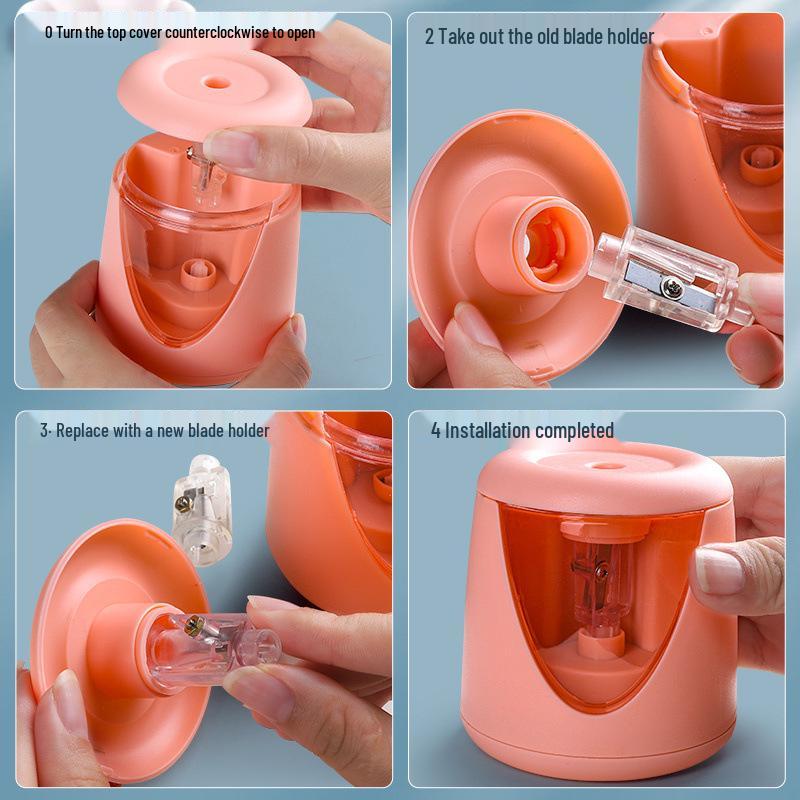 0 Turn the top cover counterclockwise to open

2 Take out the old blade holder

3· Replace with a new blade holder

4 Installation completed