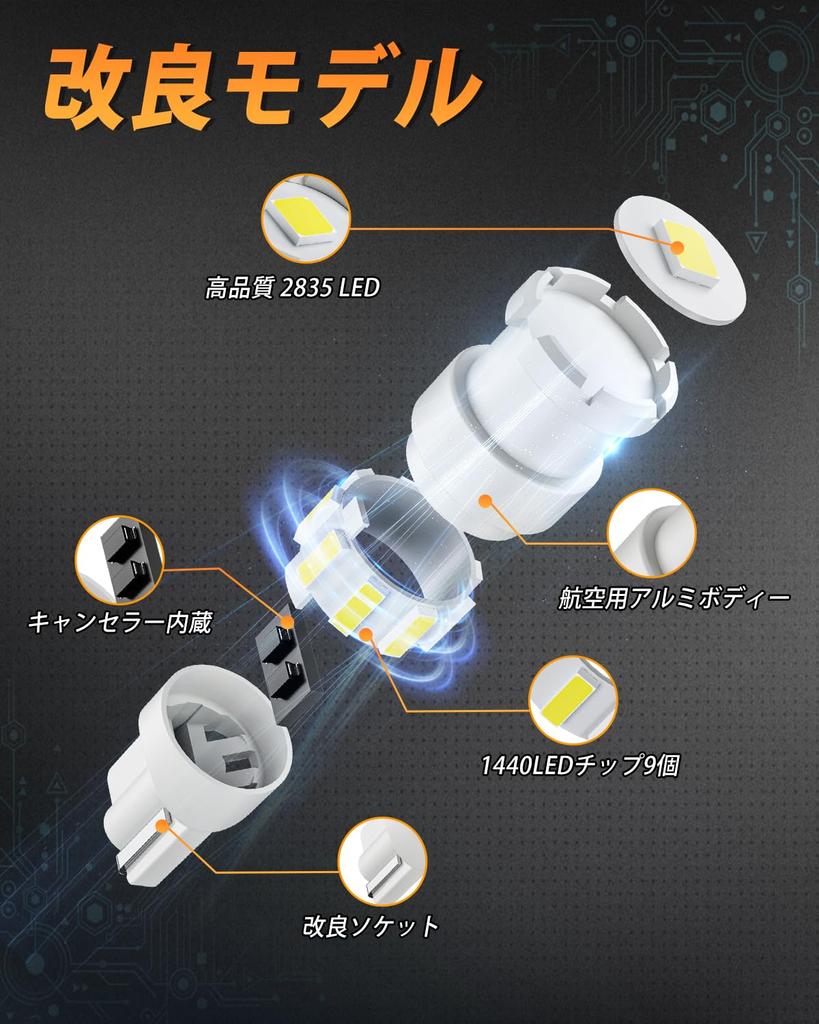 改良モデル

高品質 2835 LED

航空用アルミボディー

キャンセラー内蔵

1440LEDチップ9個

改良ソケット