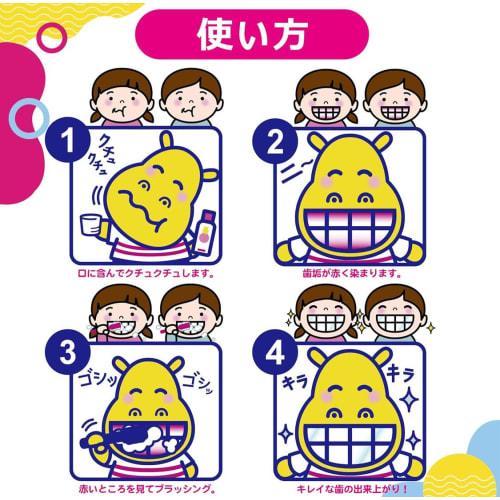 使い方

1
クチュ
クチュ
口に含んでクチュクチュします。

2
ニ〜
歯垢が赤く染まります。

3
ゴシッ
ゴシッ
赤いところを見てブラッシング。

4
キラ
キラ
キレイな歯の出来上がり！