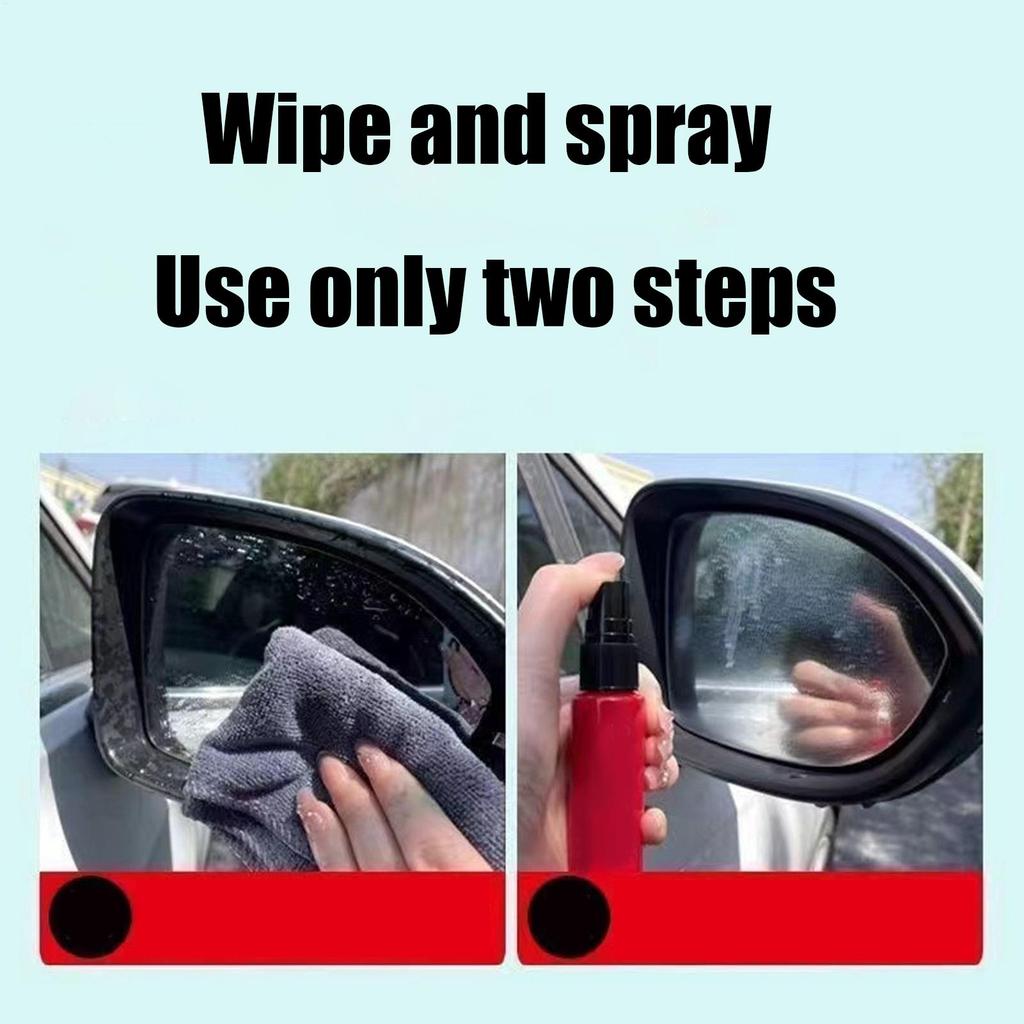 Wipe and spray

Use only two steps