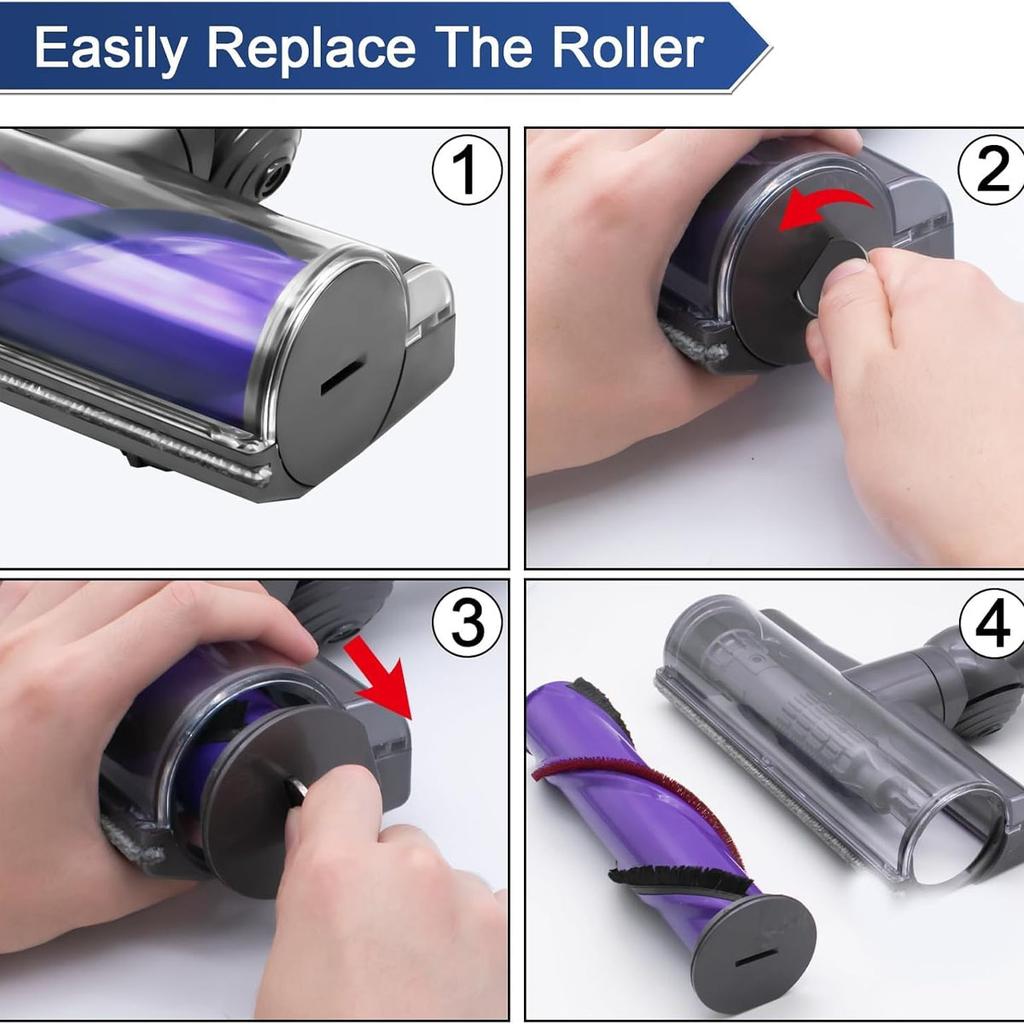 Easily Replace The Roller

1

2

3

4