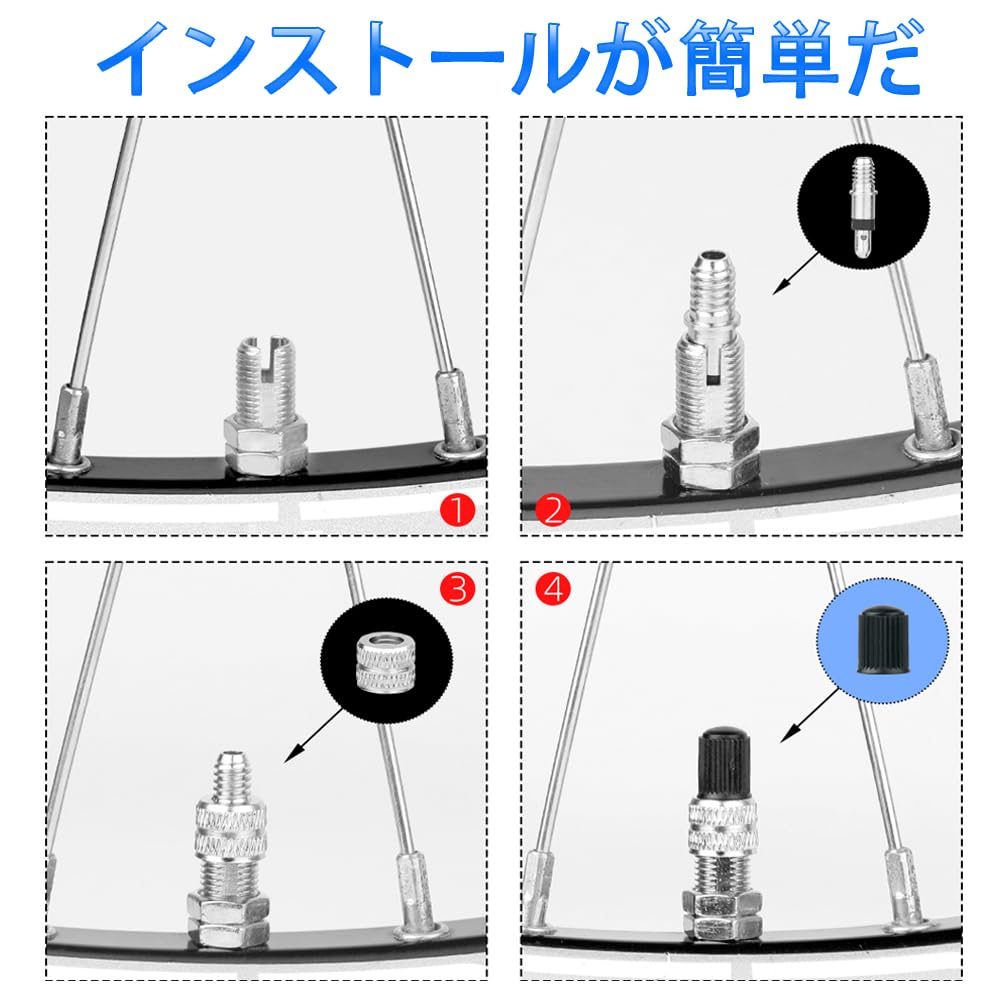 インストールが簡単だ

1

2

3

4