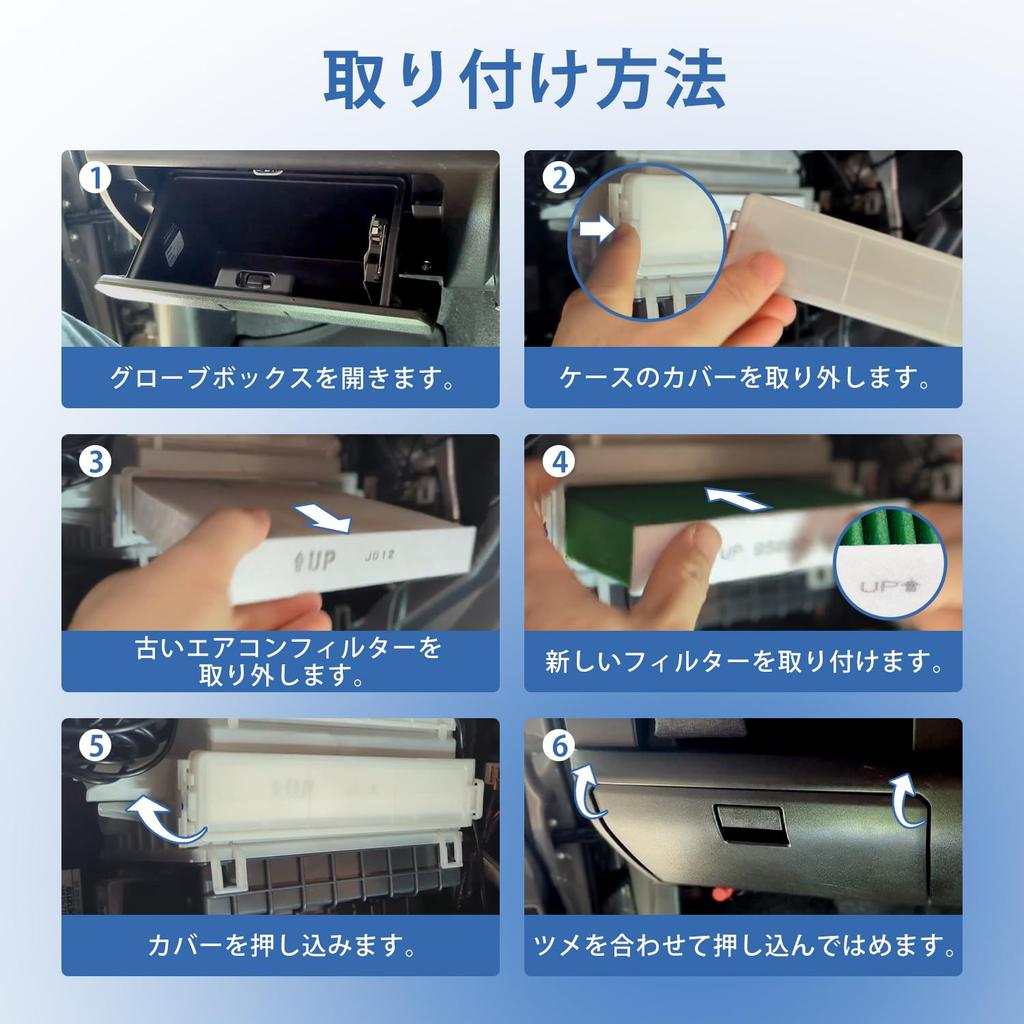 取り付け方法

1

グローブボックスを開きます。

2

ケースのカバーを取り外します。

3

UP J012

古いエアコンフィルターを取り外します。

4

UP

UP

新しいフィルターを取り付けます。

5

カバーを押し込みます。

6

ツメを合わせて押し込んではめます。