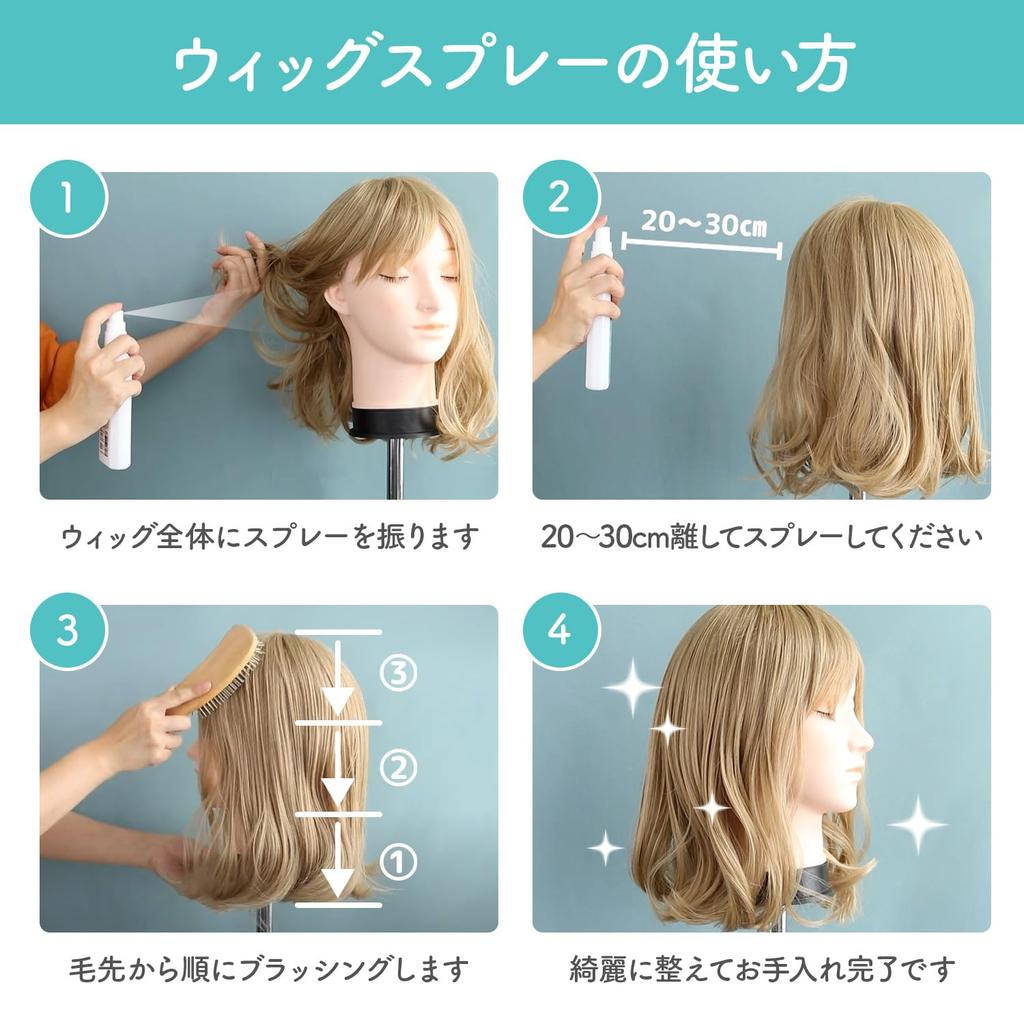 ウィッグスプレーの使い方

1

ウィッグ全体にスプレーを振ります

2

20〜30cm

20〜30cm離してスプレーしてください

3

③

②

①

毛先から順にブラッシングします

4

綺麗に整えてお手入れ完了です