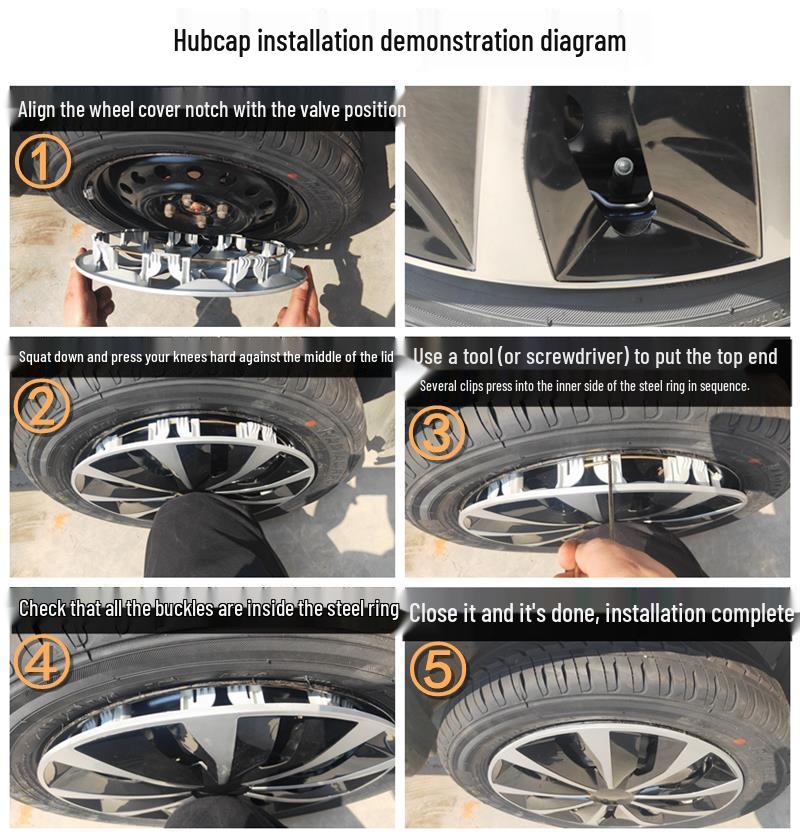 Hubcap installation demonstration diagram

Align the wheel cover notch with the valve position

①

Squat down and press your knees hard against the middle of the lid

②

Use a tool (or screwdriver) to put the top end

Several clips press into the inner side of the steel ring in sequence.

③

Check that all the buckles are inside the steel ring

④

Close it and it's done, installation complete

⑤