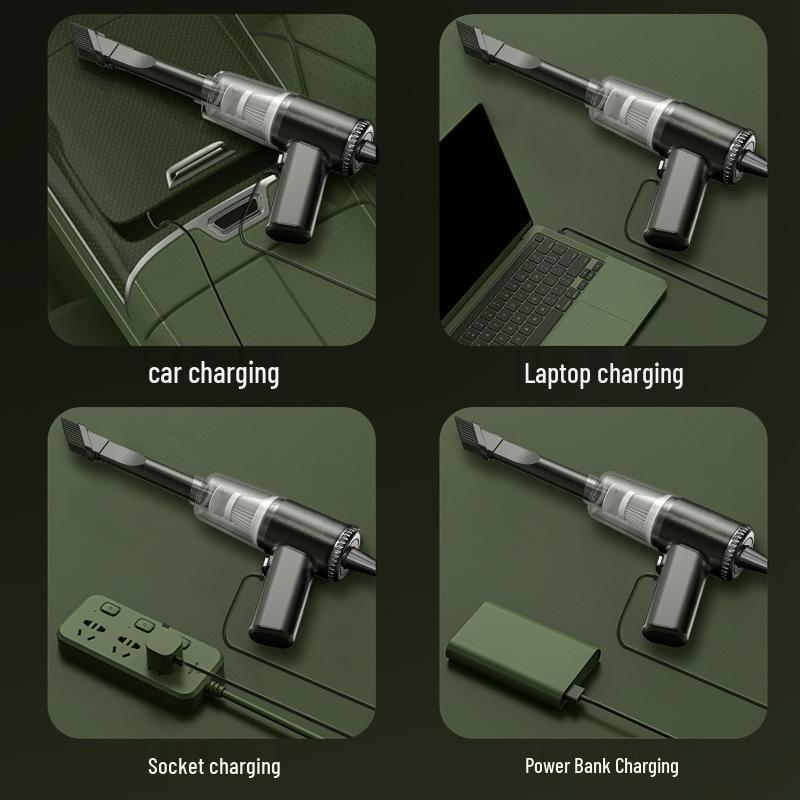 car charging

Laptop charging

Socket charging

Power Bank Charging