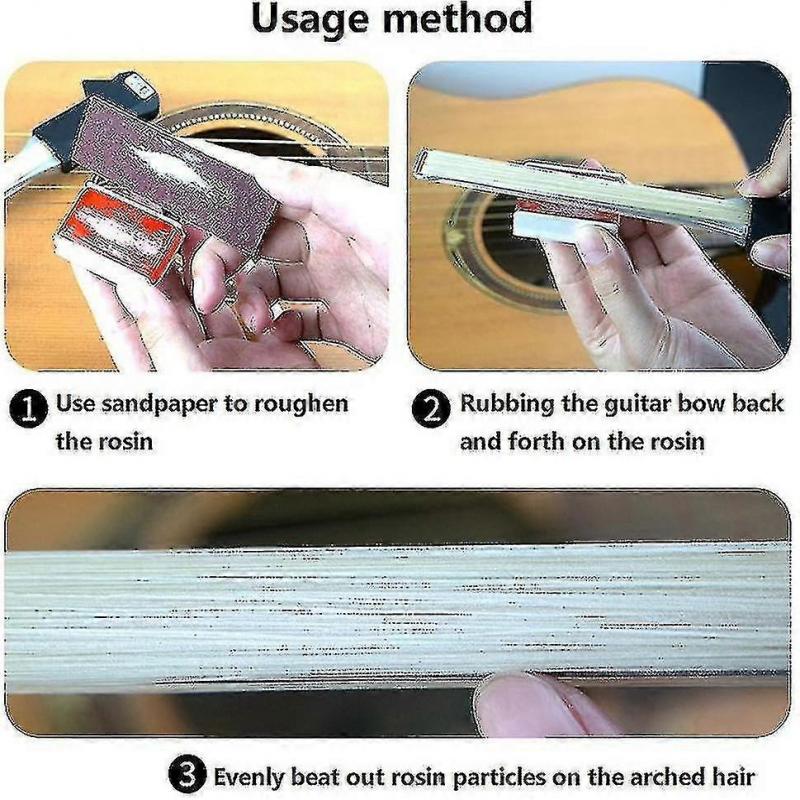 Usage method

1 Use sandpaper to roughen the rosin

2 Rubbing the guitar bow back and forth on the rosin

3 Evenly beat out rosin particles on the arched hair