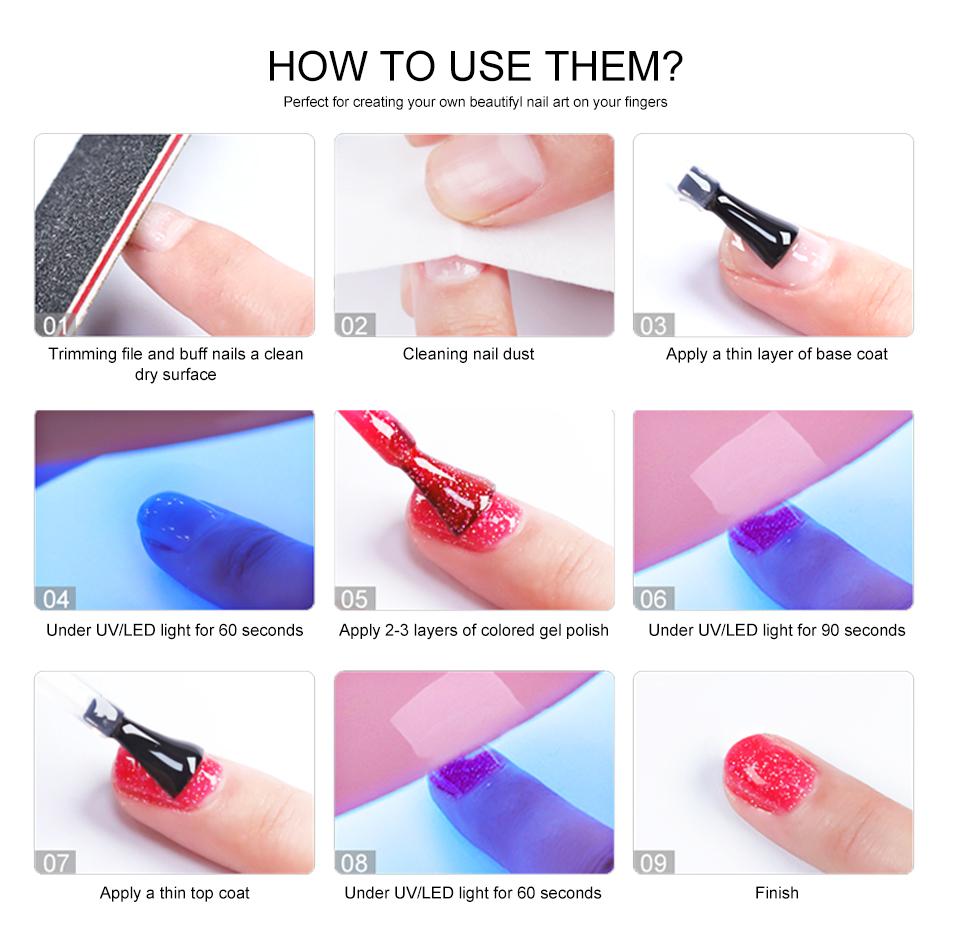 HOW TO USE THEM?

Perfect for creating your own beautifyl nail art on your fingers

01

Trimming file and buff nails a clean dry surface

02

Cleaning nail dust

03

Apply a thin layer of base coat

04

Under UV/LED light for 60 seconds

05

Apply 2-3 layers of colored gel polish

06

Under UV/LED light for 90 seconds

07

Apply a thin top coat

08

Under UV/LED light for 60 seconds

09

Finish