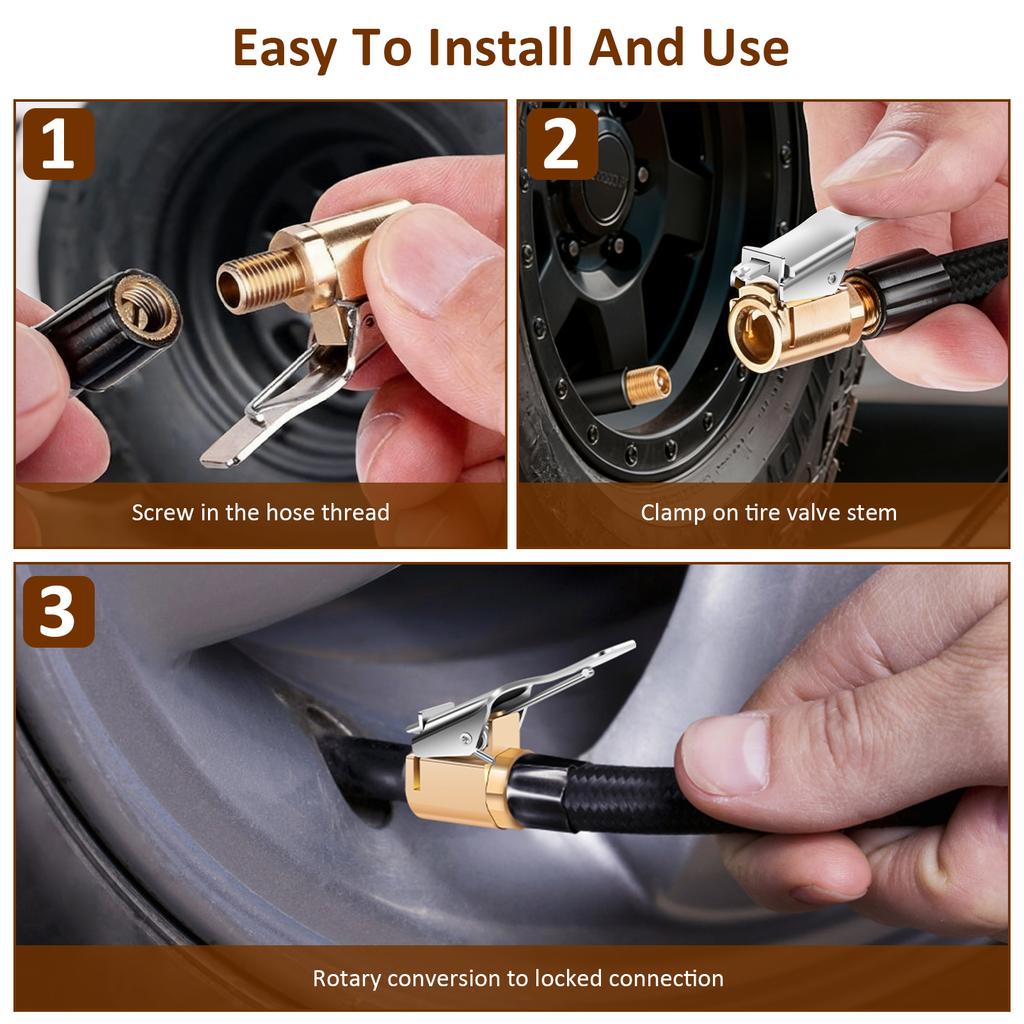 Easy To Install And Use

1

Screw in the hose thread

2

Clamp on tire valve stem

3

Rotary conversion to locked connection