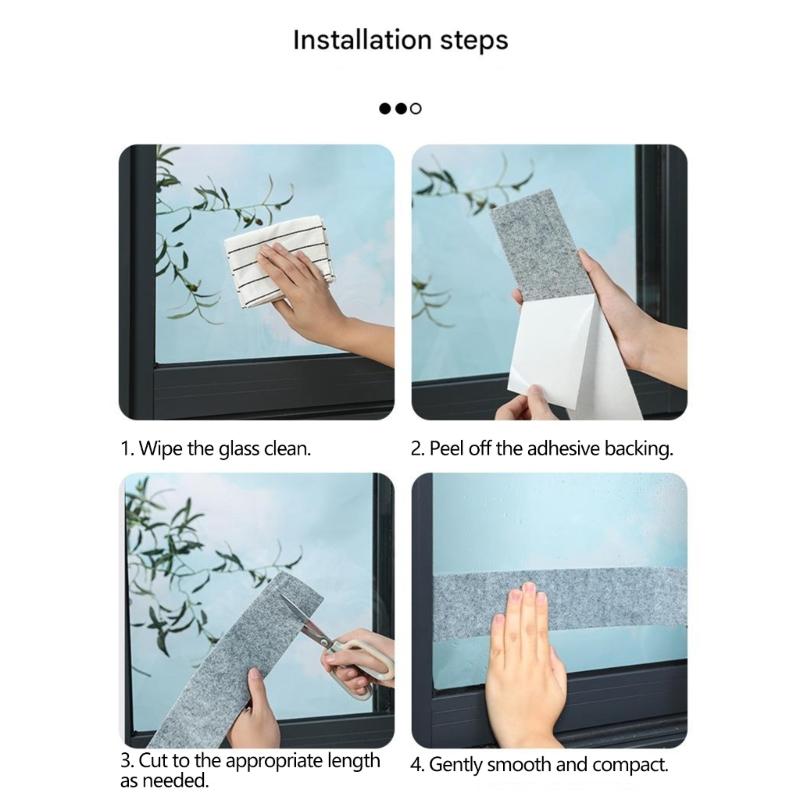 Installation steps

1. Wipe the glass clean.

2. Peel off the adhesive backing.

3. Cut to the appropriate length as needed.

4. Gently smooth and compact.