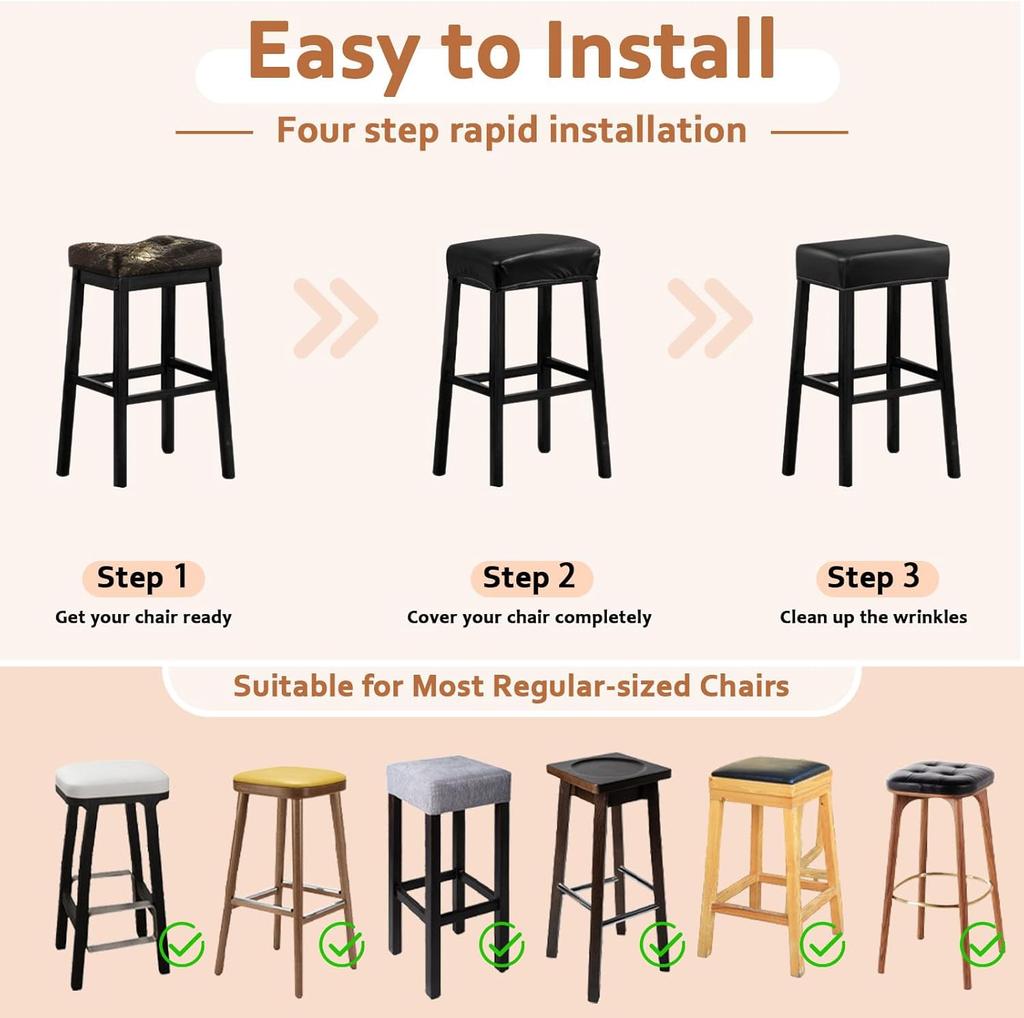 Easy to Install

Four step rapid installation

Step 1
Get your chair ready

Step 2
Cover your chair completely

Step 3
Clean up the wrinkles

Suitable for Most Regular-sized Chairs