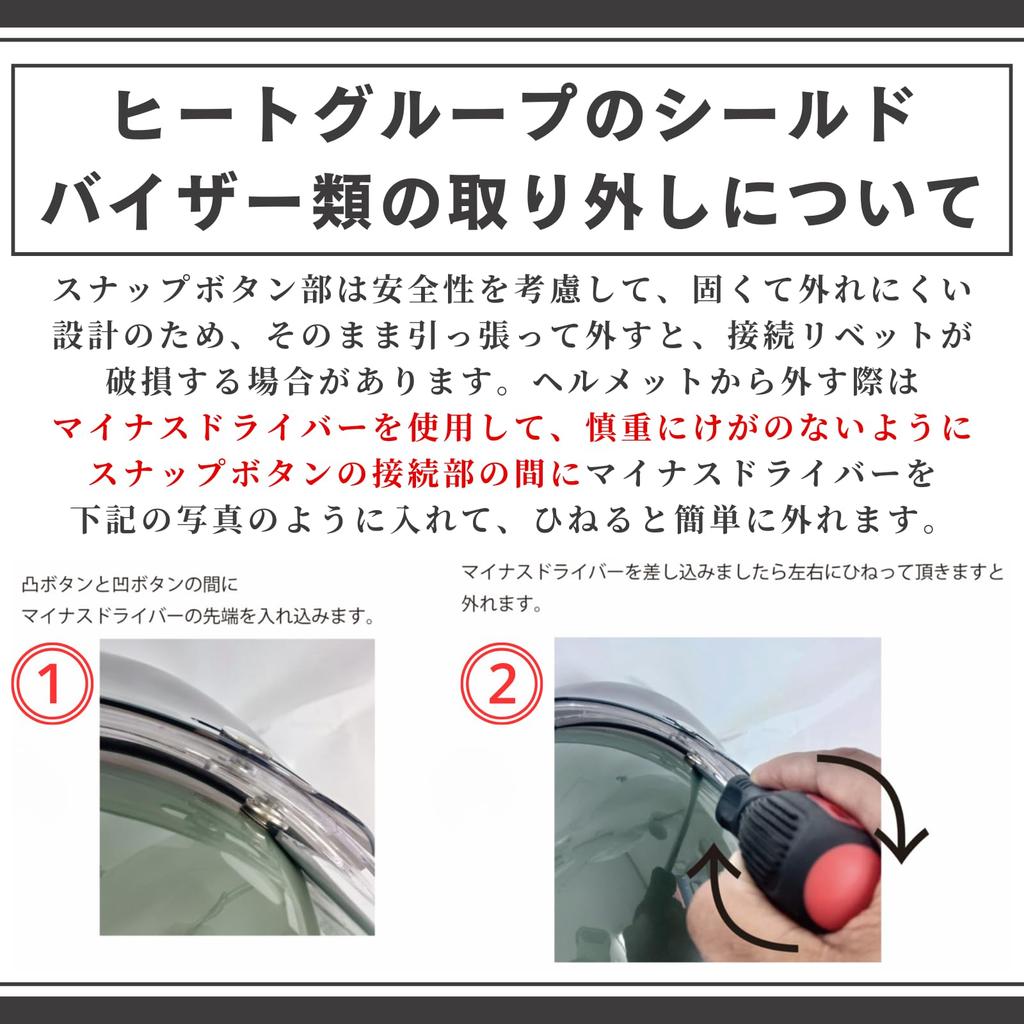 ヒートグループのシールド
バイザー類の取り外しについて

スナップボタン部は安全性を考慮して、固くて外れにくい設計のため、そのまま引っ張って外すと、接続リベットが破損する場合があります。ヘルメットから外す際はマイナスドライバーを使用して、慎重にけがのないようにスナップボタンの接続部の間にマイナスドライバーを下記の写真のように入れて、ひねると簡単に外れます。

凸ボタンと凹ボタンの間に
マイナスドライバーの先端を入れ込みます。

①

マイナスドライバーを差し込みましたら左右にひねって頂きますと外れます。

②