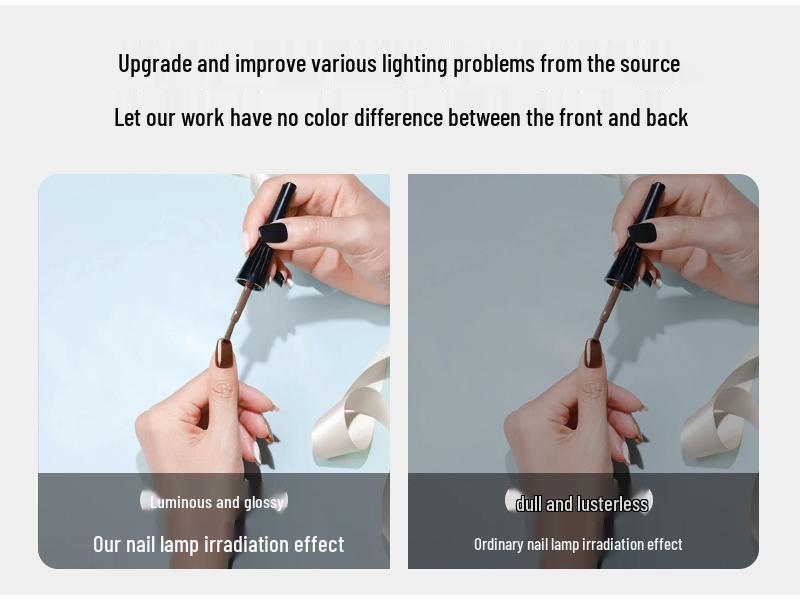 Upgrade and improve various lighting problems from the source

Let our work have no color difference between the front and back

Luminous and glossy

Our nail lamp irradiation effect

dull and lusterless

Ordinary nail lamp irradiation effect