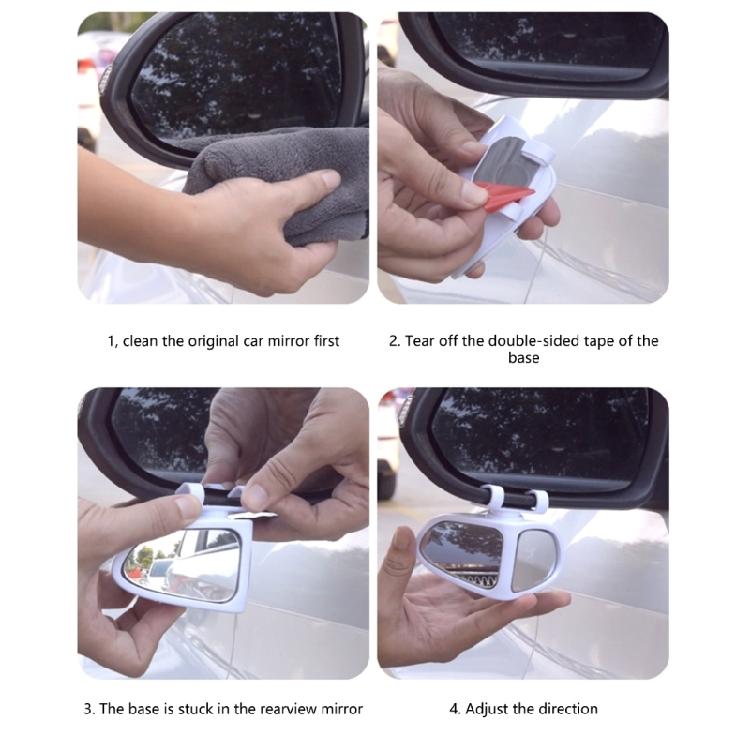 1, clean the original car mirror first

2. Tear off the double-sided tape of the base

3. The base is stuck in the rearview mirror

4. Adjust the direction