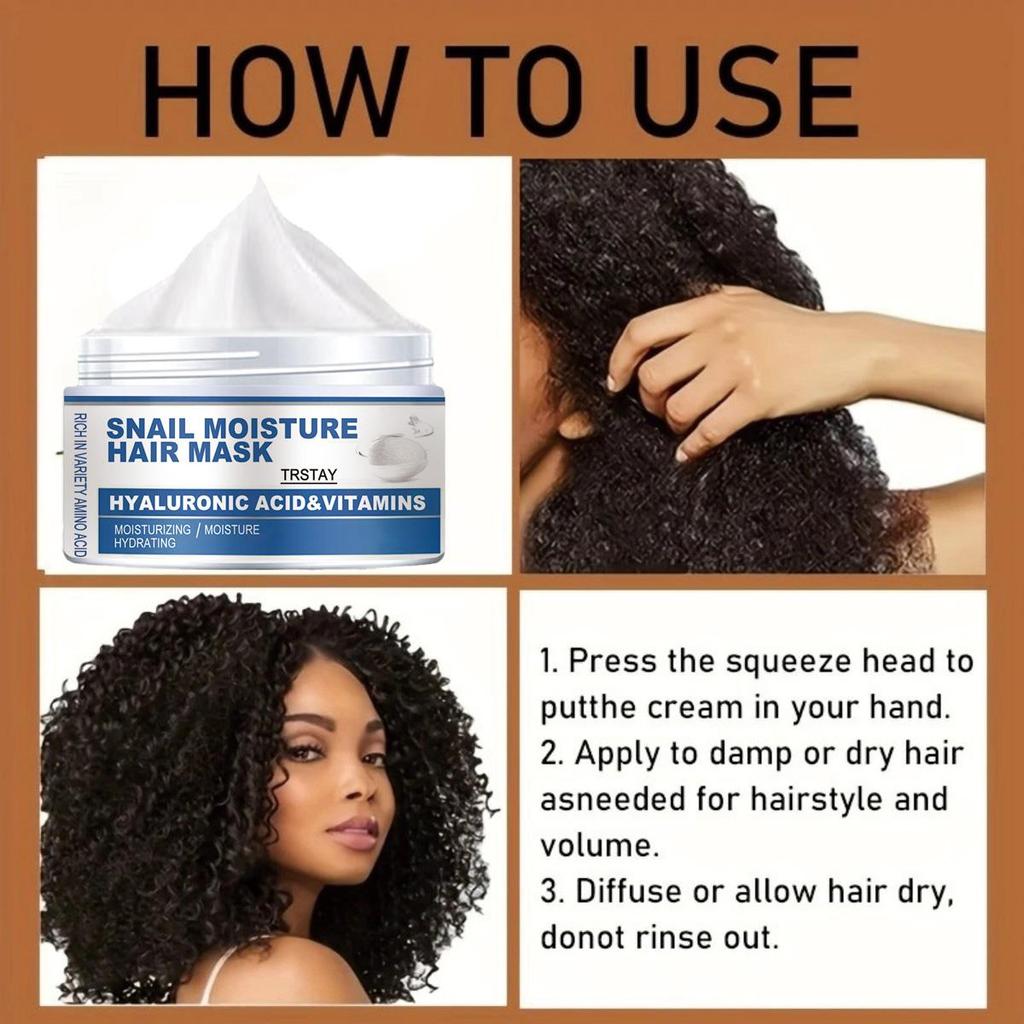 HOW TO USE

RICH IN VARIETY AMINO ACID

SNAIL MOISTURE HAIR MASK

TRSTAY

HYALURONIC ACID&VITAMINS

MOISTURIZING / MOISTURE HYDRATING

1. Press the squeeze head to putthe cream in your hand.
2. Apply to damp or dry hair asneeded for hairstyle and volume.
3. Diffuse or allow hair dry, donot rinse out.