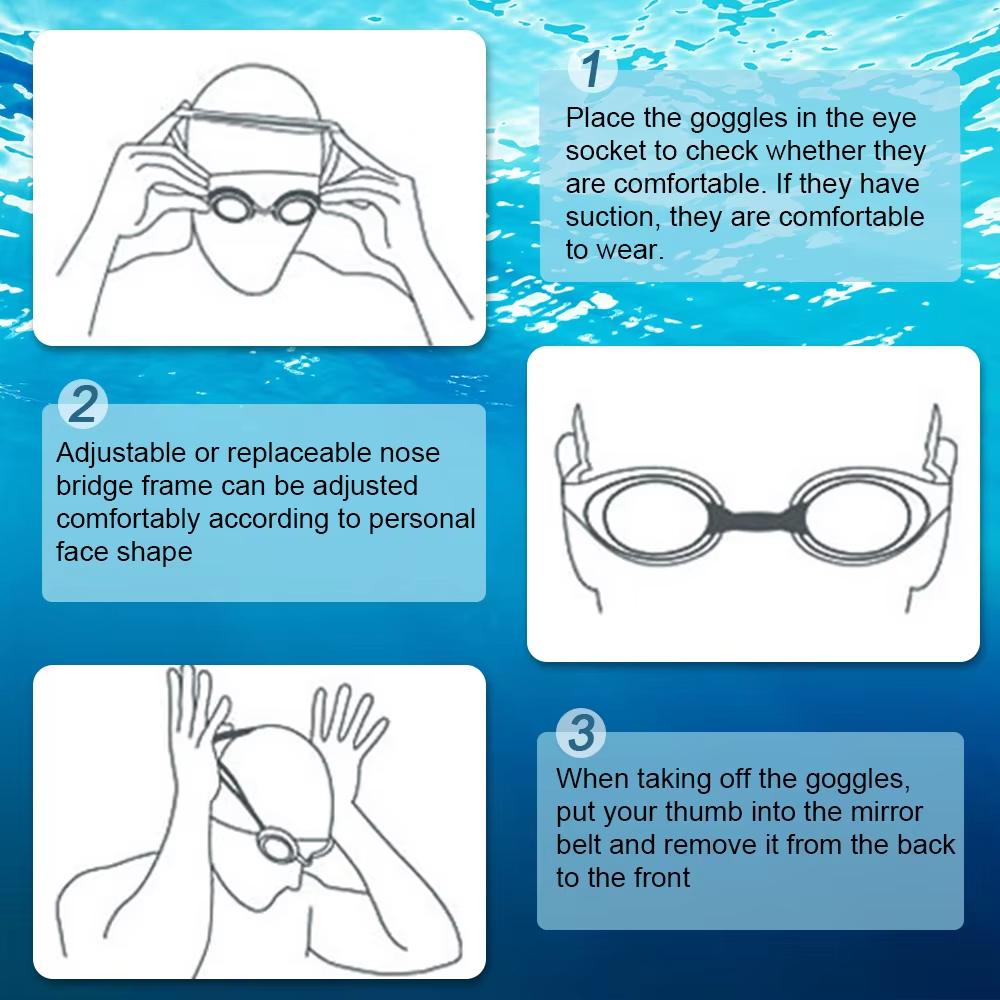 1

Place the goggles in the eye socket to check whether they are comfortable. If they have suction, they are comfortable to wear.

2

Adjustable or replaceable nose bridge frame can be adjusted comfortably according to personal face shape

3

When taking off the goggles, put your thumb into the mirror belt and remove it from the back to the front