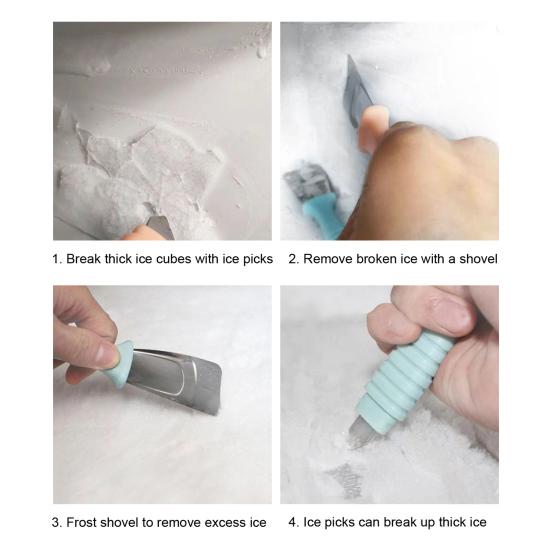 1. Break thick ice cubes with ice picks

2. Remove broken ice with a shovel

3. Frost shovel to remove excess ice

4. Ice picks can break up thick ice