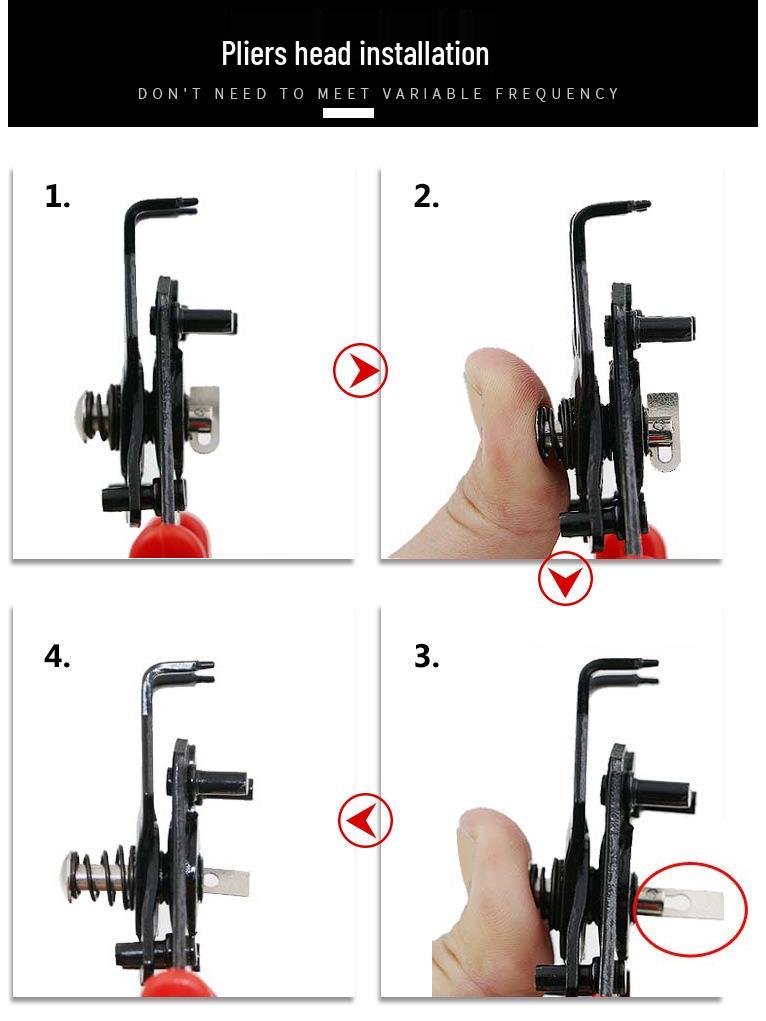 Pliers head installation

DON'T NEED TO MEET VARIABLE FREQUENCY

1.

2.

4.

3.