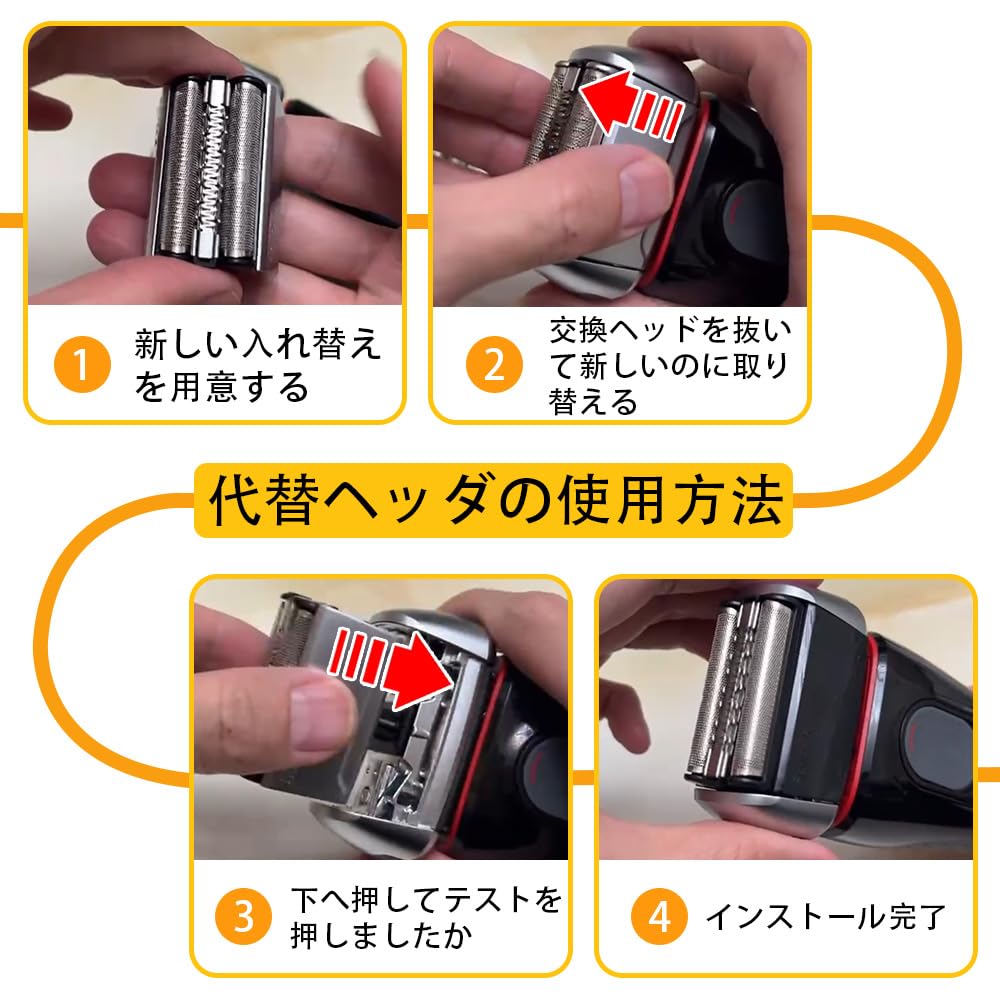 1 新しい入れ替えを用意する

2 交換ヘッドを抜いて新しいのに取り替える

代替ヘッダの使用方法

3 下へ押してテストを押しましたか

4 インストール完了