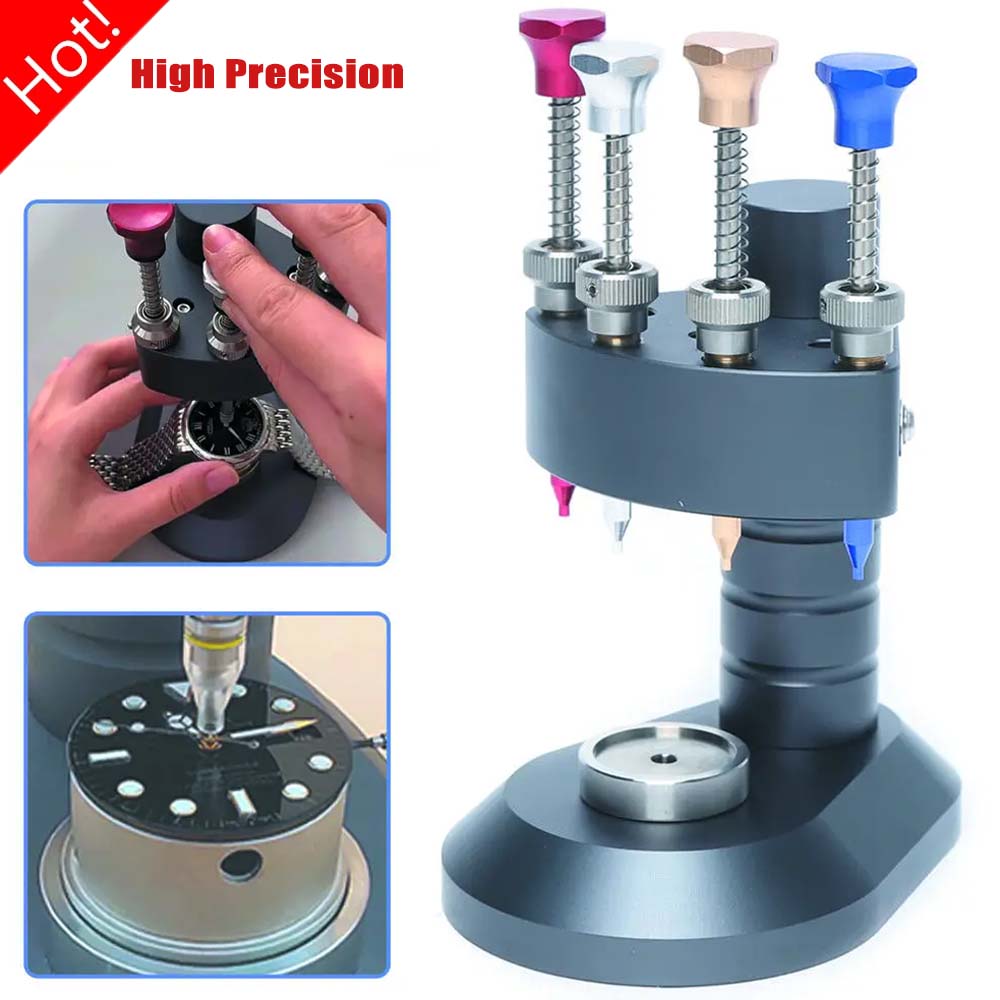 Hot!
High Precision