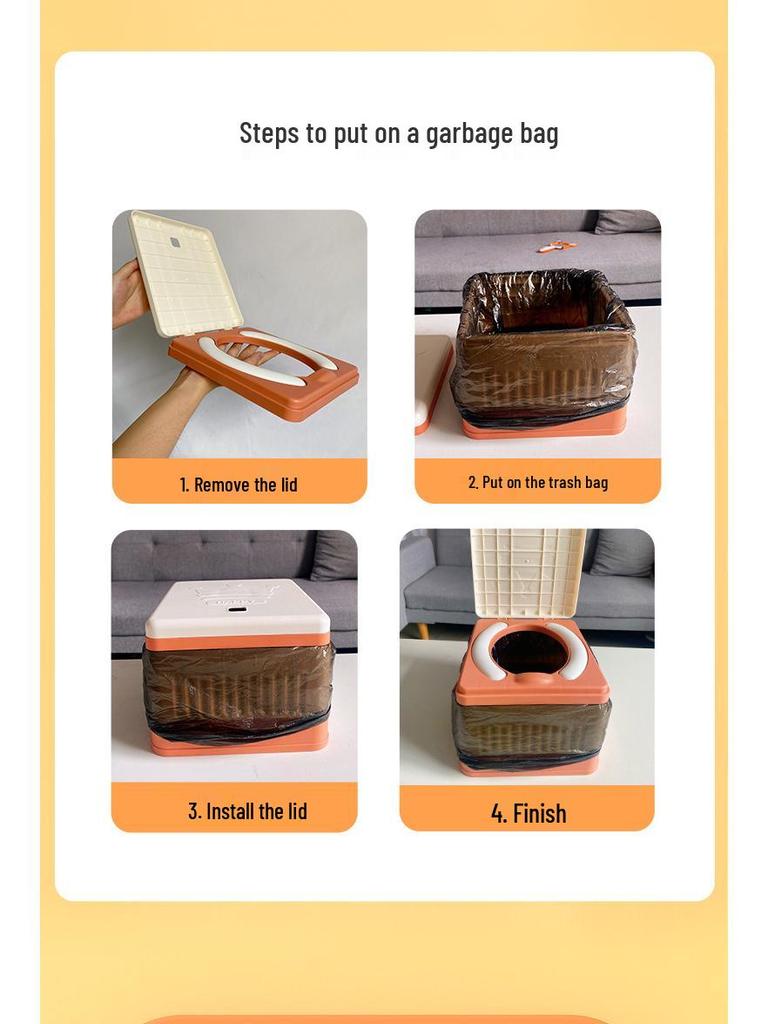 Steps to put on a garbage bag

1. Remove the lid

2. Put on the trash bag

3. Install the lid

4. Finish