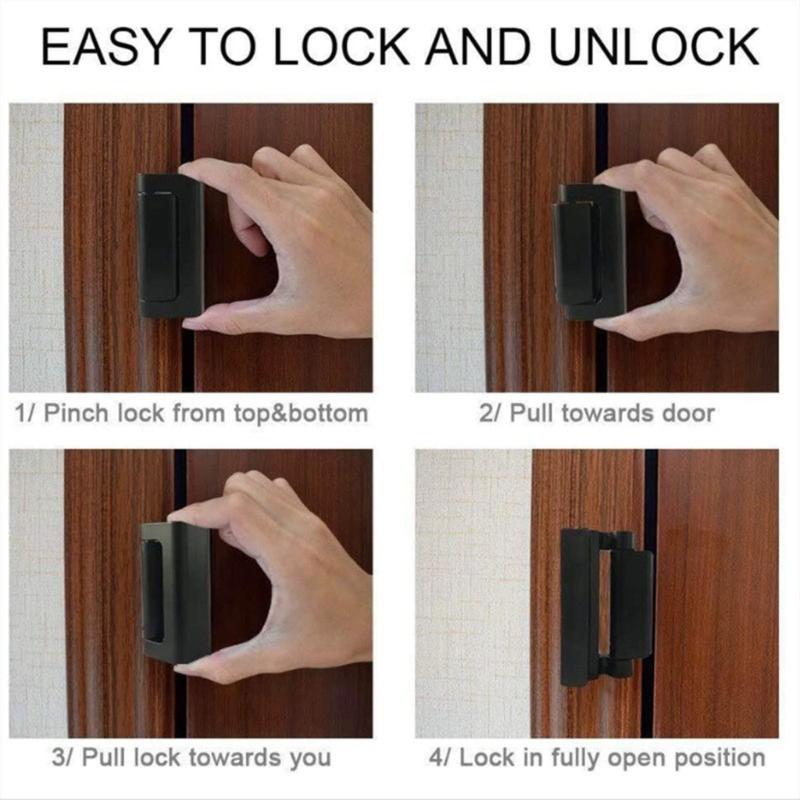 EASY TO LOCK AND UNLOCK

1/ Pinch lock from top&bottom

2/ Pull towards door

3/ Pull lock towards you

4/ Lock in fully open position