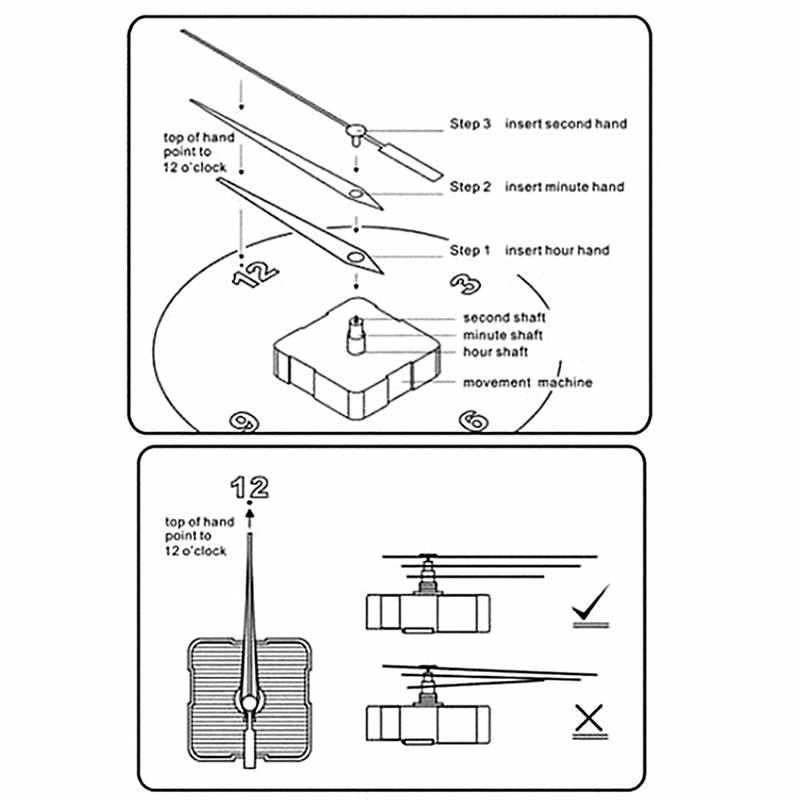 top of hand point to 12 o'clock

Step 3 insert second hand

Step 2 insert minute hand

Step 1 insert hour hand

12

3

second shaft

minute shaft

hour shaft

movement machine

9

6

12

top of hand point to 12 o'clock