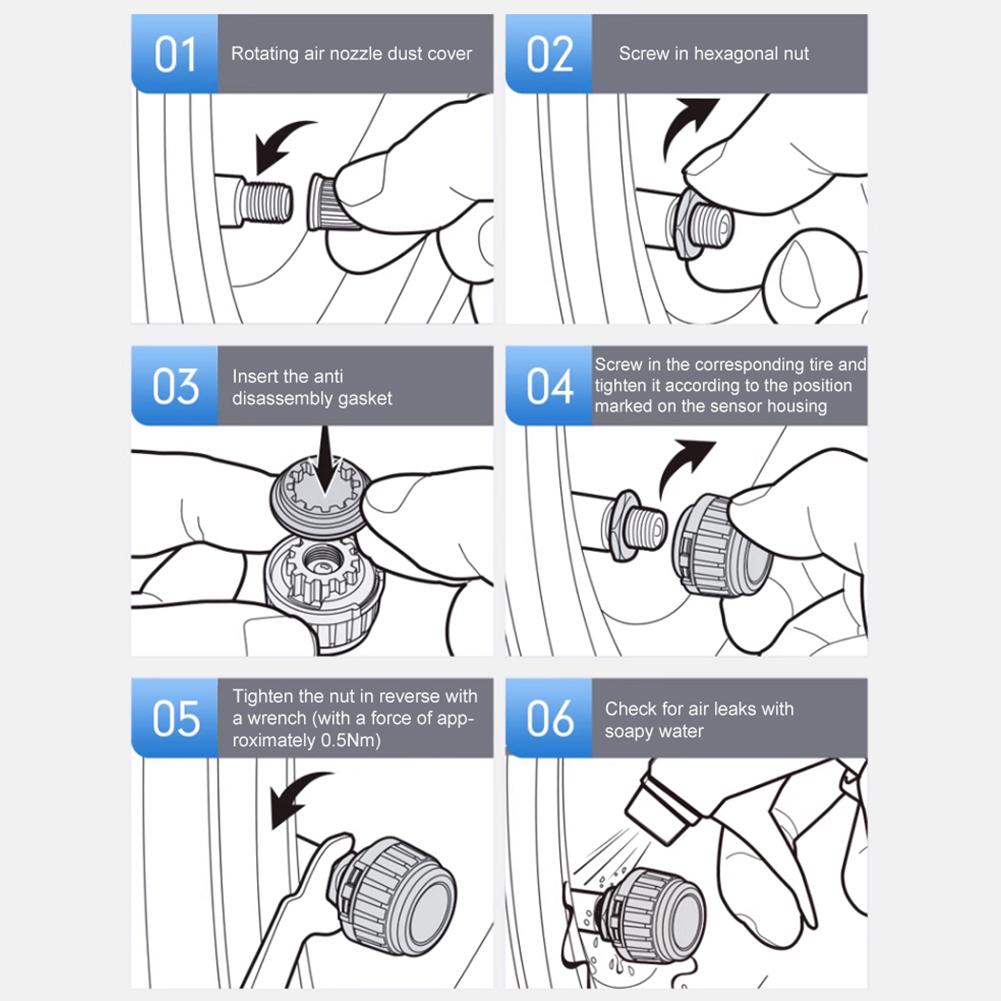 01 Rotating air nozzle dust cover

02 Screw in hexagonal nut

03 Insert the anti disassembly gasket

04 Screw in the corresponding tire and tighten it according to the position marked on the sensor housing

05 Tighten the nut in reverse with a wrench (with a force of approximately 0.5Nm)

06 Check for air leaks with soapy water