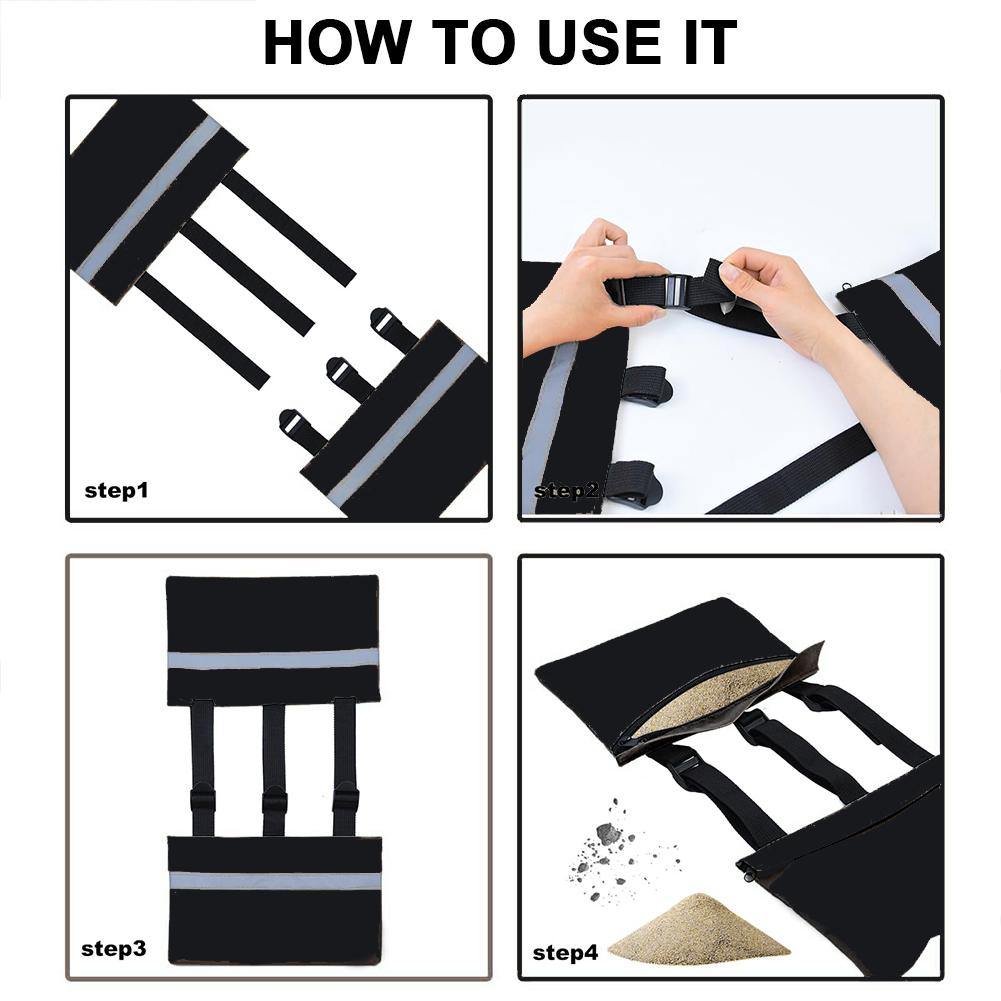 HOW TO USE IT

step1

step2

step3

step4