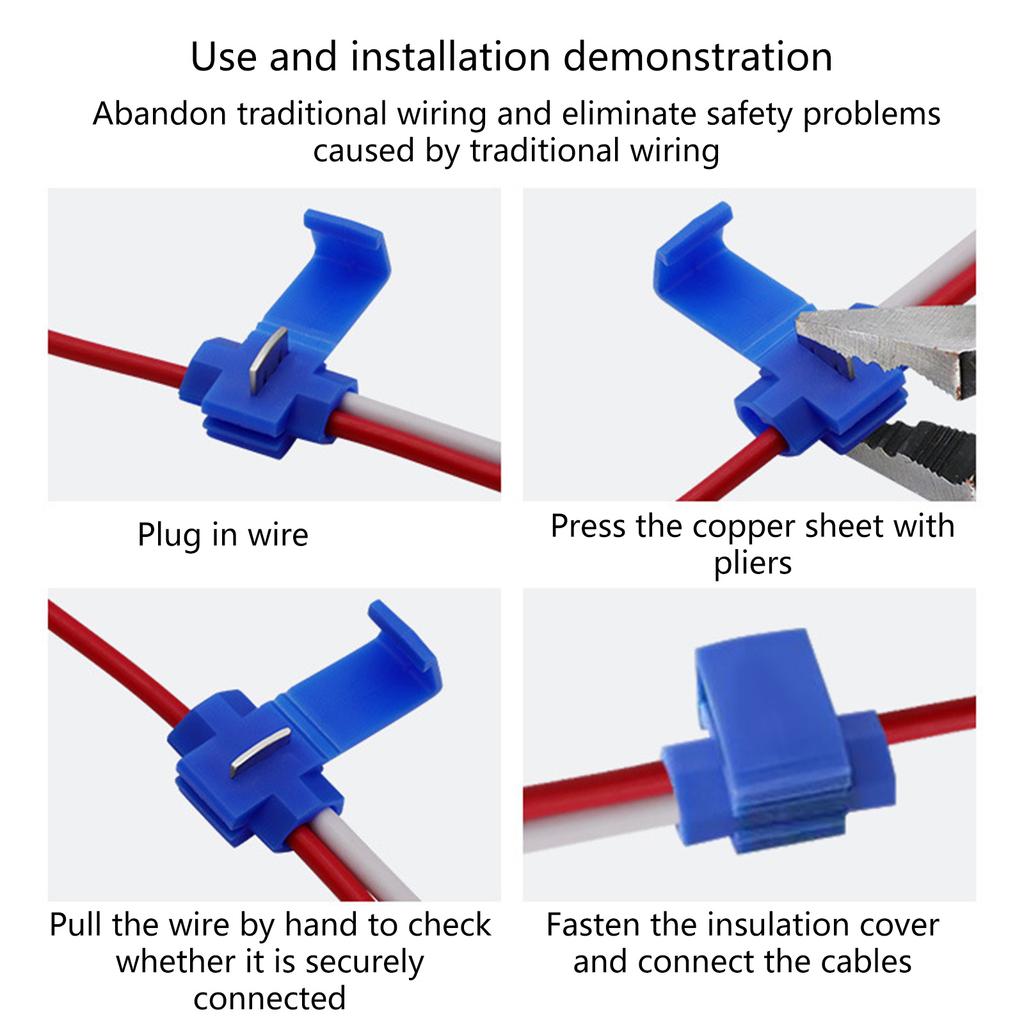 Use and installation demonstration

Abandon traditional wiring and eliminate safety problems caused by traditional wiring

Plug in wire

Press the copper sheet with pliers

Pull the wire by hand to check whether it is securely connected

Fasten the insulation cover and connect the cables