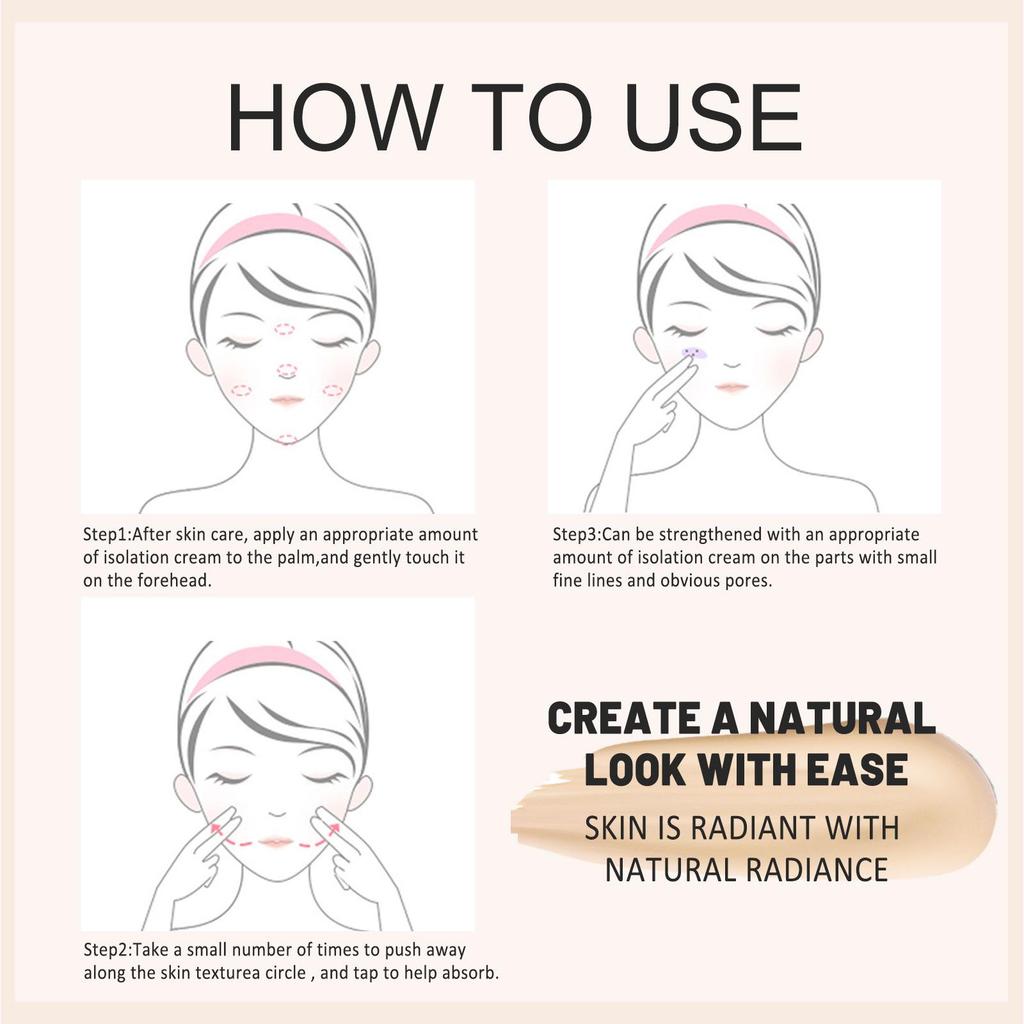 HOW TO USE

Step1:After skin care, apply an appropriate amount of isolation cream to the palm,and gently touch it on the forehead.

Step3:Can be strengthened with an appropriate amount of isolation cream on the parts with small fine lines and obvious pores.

Step2:Take a small number of times to push away along the skin texturea circle , and tap to help absorb.

CREATE A NATURAL LOOK WITH EASE

SKIN IS RADIANT WITH NATURAL RADIANCE