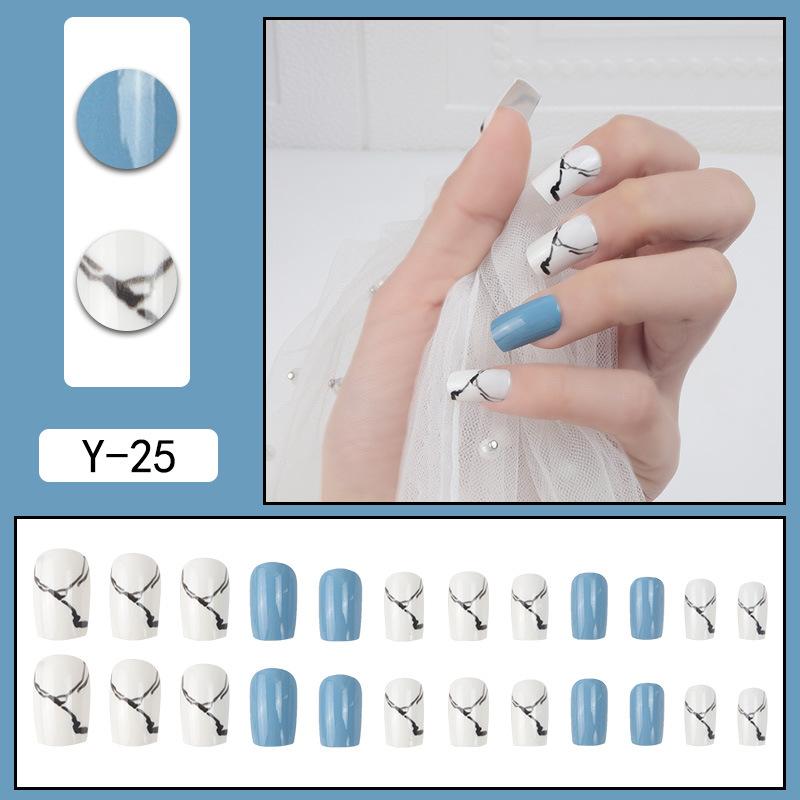 Y-25