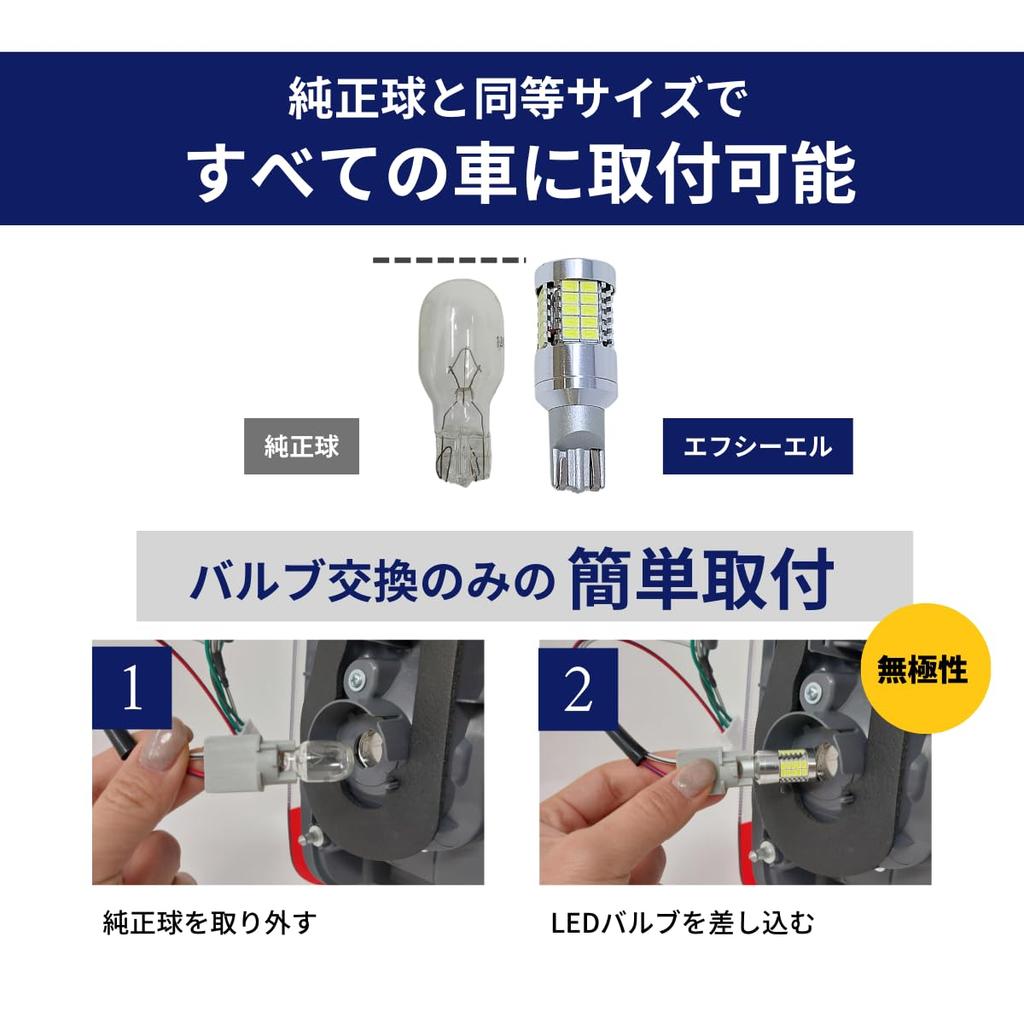 純正球と同等サイズで
すべての車に取付可能

純正球

エフシーエル

バルブ交換のみの 簡単取付

1

2

無極性

純正球を取り外す

LEDバルブを差し込む