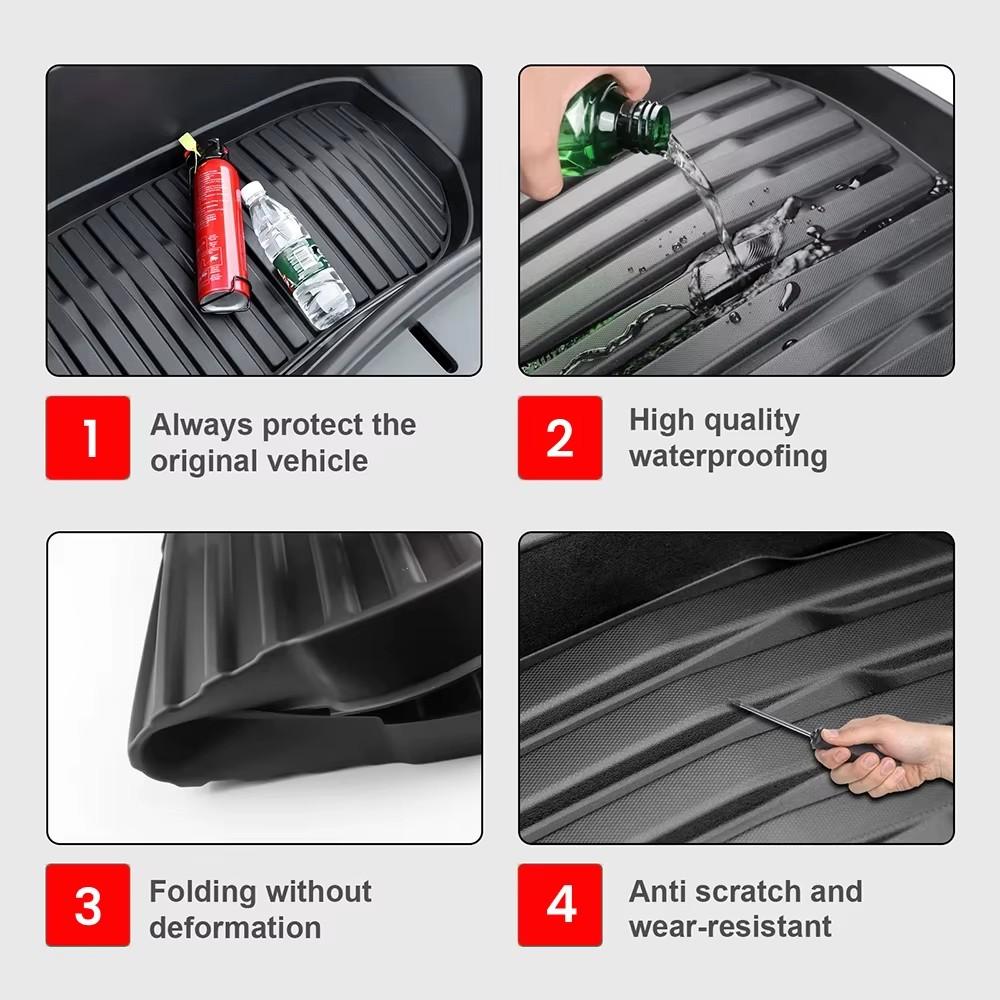 1 Always protect the original vehicle

2 High quality waterproofing

3 Folding without deformation

4 Anti scratch and wear-resistant