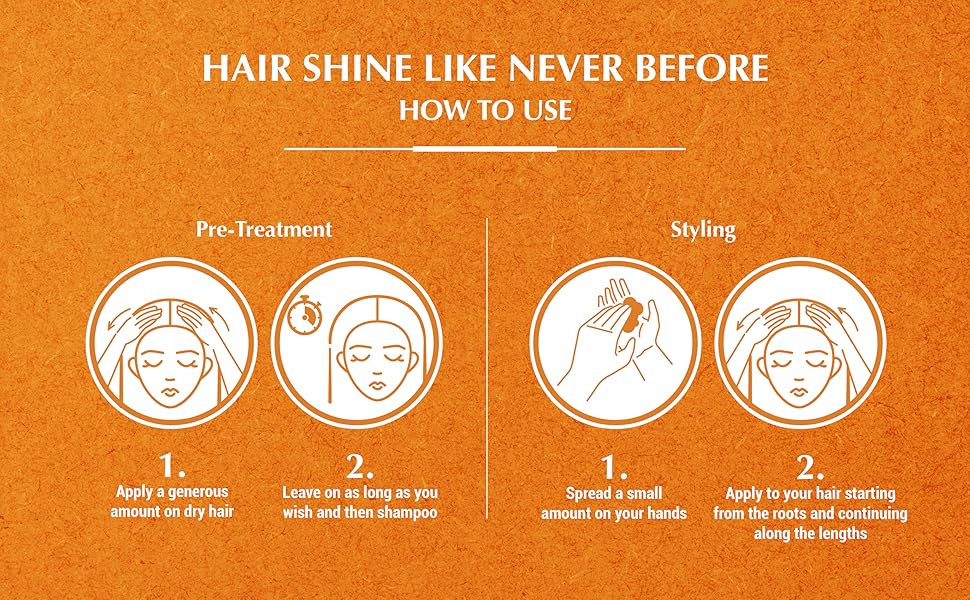 HAIR SHINE LIKE NEVER BEFORE
HOW TO USE

Pre-Treatment

1.
Apply a generous amount on dry hair

2.
Leave on as long as you wish and then shampoo

Styling

1.
Spread a small amount on your hands

2.
Apply to your hair starting from the roots and continuing along the lengths