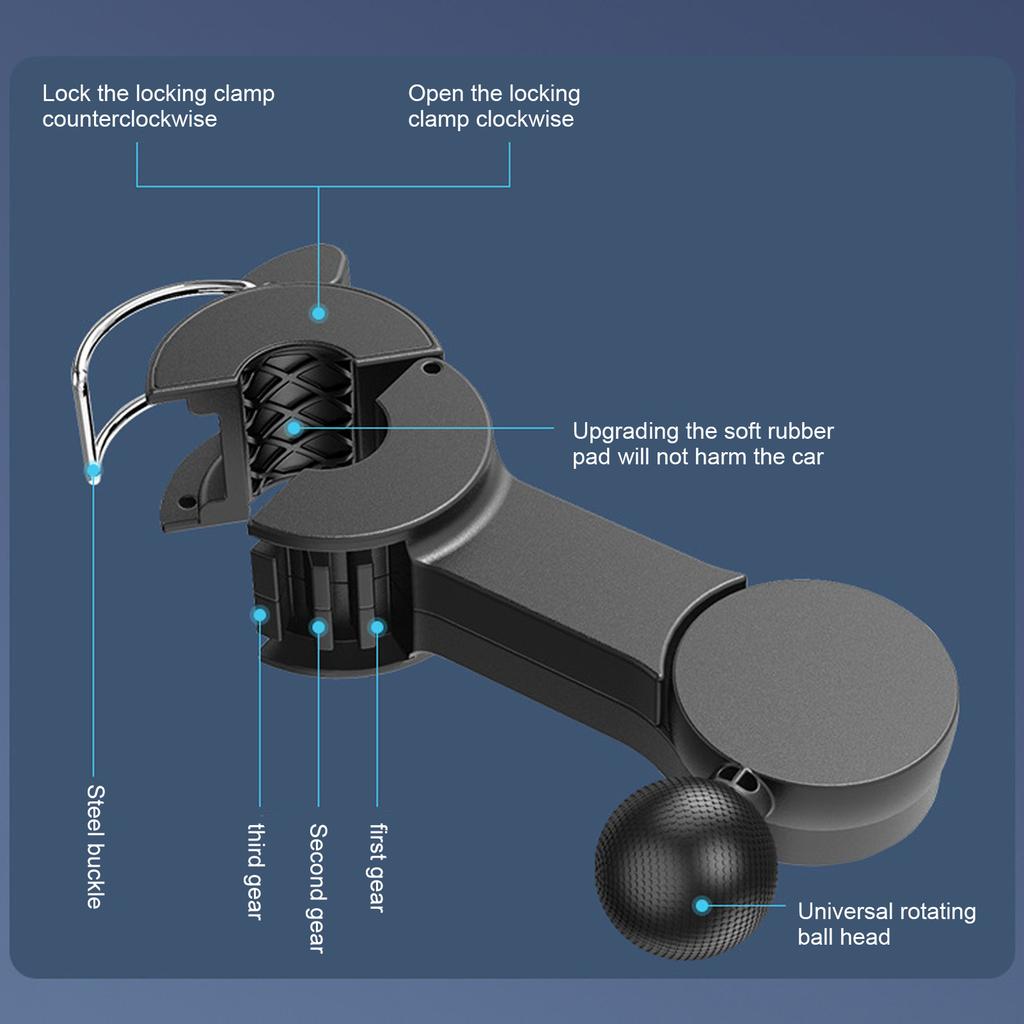 Lock the locking clamp counterclockwise

Open the locking clamp clockwise

Upgrading the soft rubber pad will not harm the car

Steel buckle

third gear

Second gear

first gear

Universal rotating ball head