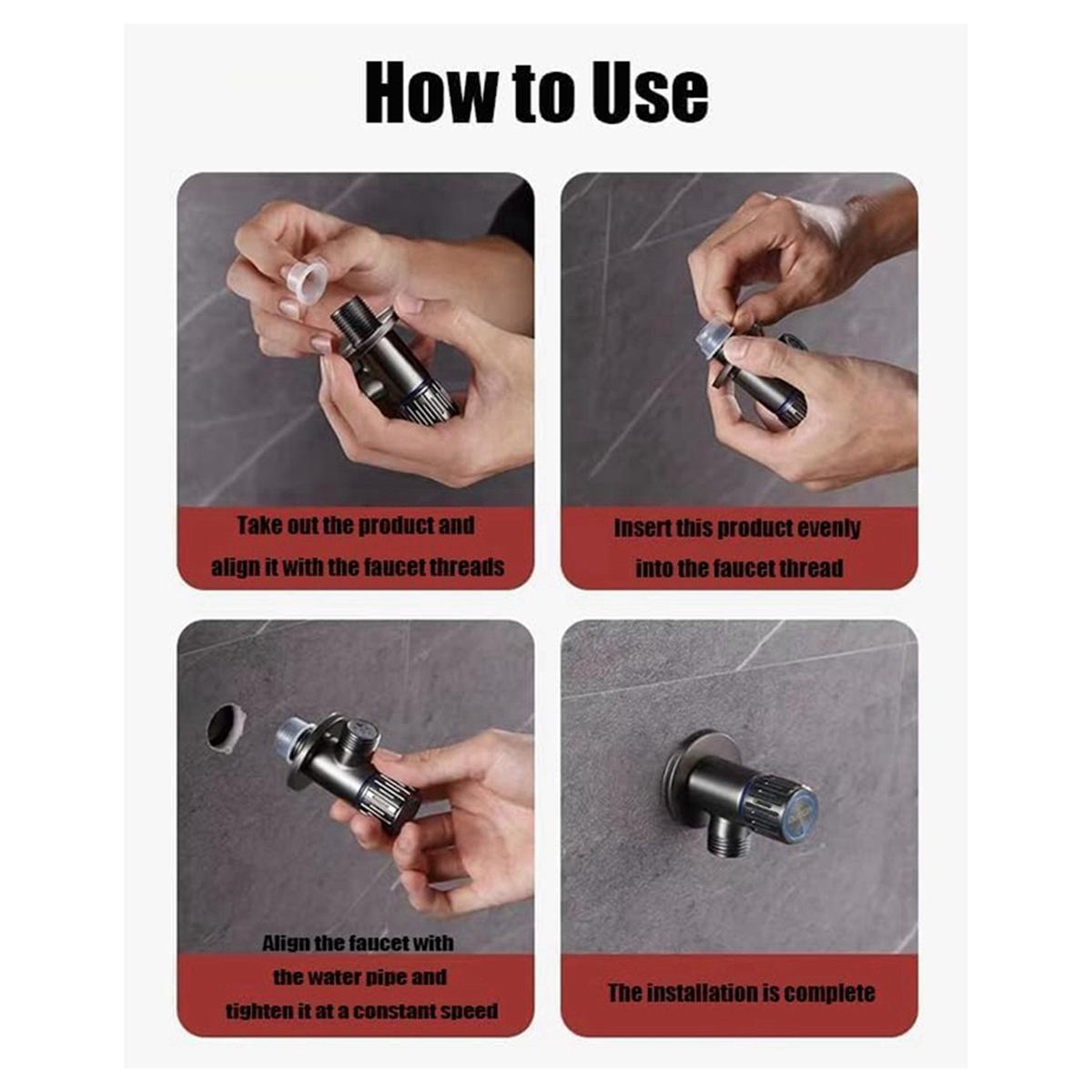 How to Use

Take out the product and align it with the faucet threads

Insert this product evenly into the faucet thread

Align the faucet with the water pipe and tighten it at a constant speed

The installation is complete