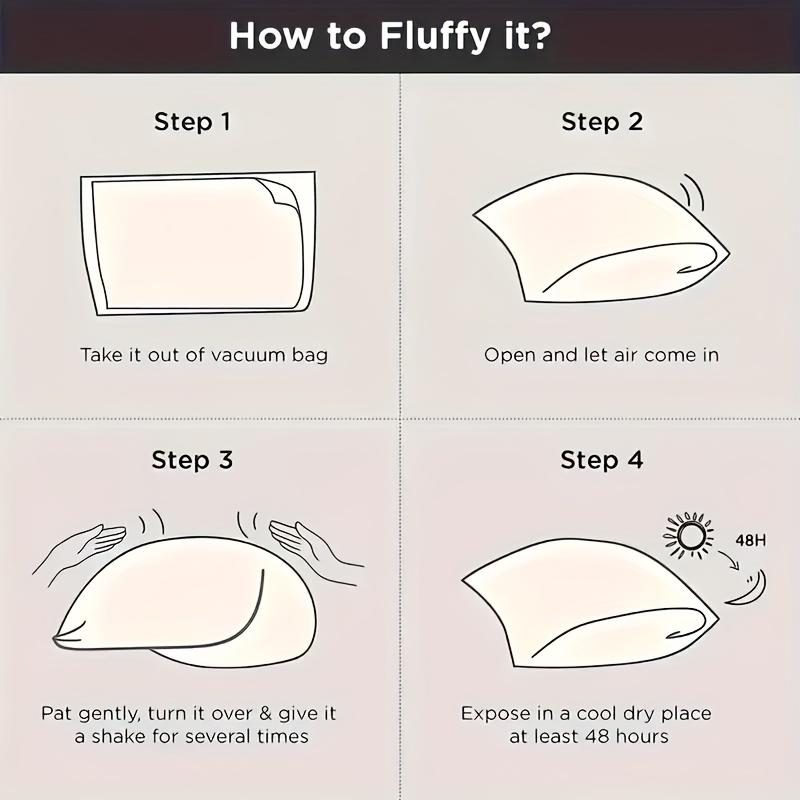 How to Fluffy it?

Step 1

Take it out of vacuum bag

Step 2

Open and let air come in

Step 3

Pat gently, turn it over & give it a shake for several times

Step 4

48H

Expose in a cool dry place at least 48 hours