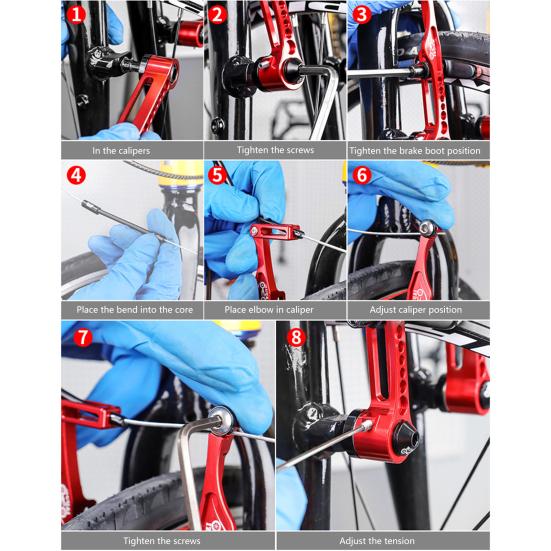 1
In the calipers

2
Tighten the screws

3
Tighten the brake boot position

4
Place the bend into the core

5
Place elbow in caliper

6
Adjust caliper position

7
Tighten the screws

8
Adjust the tension