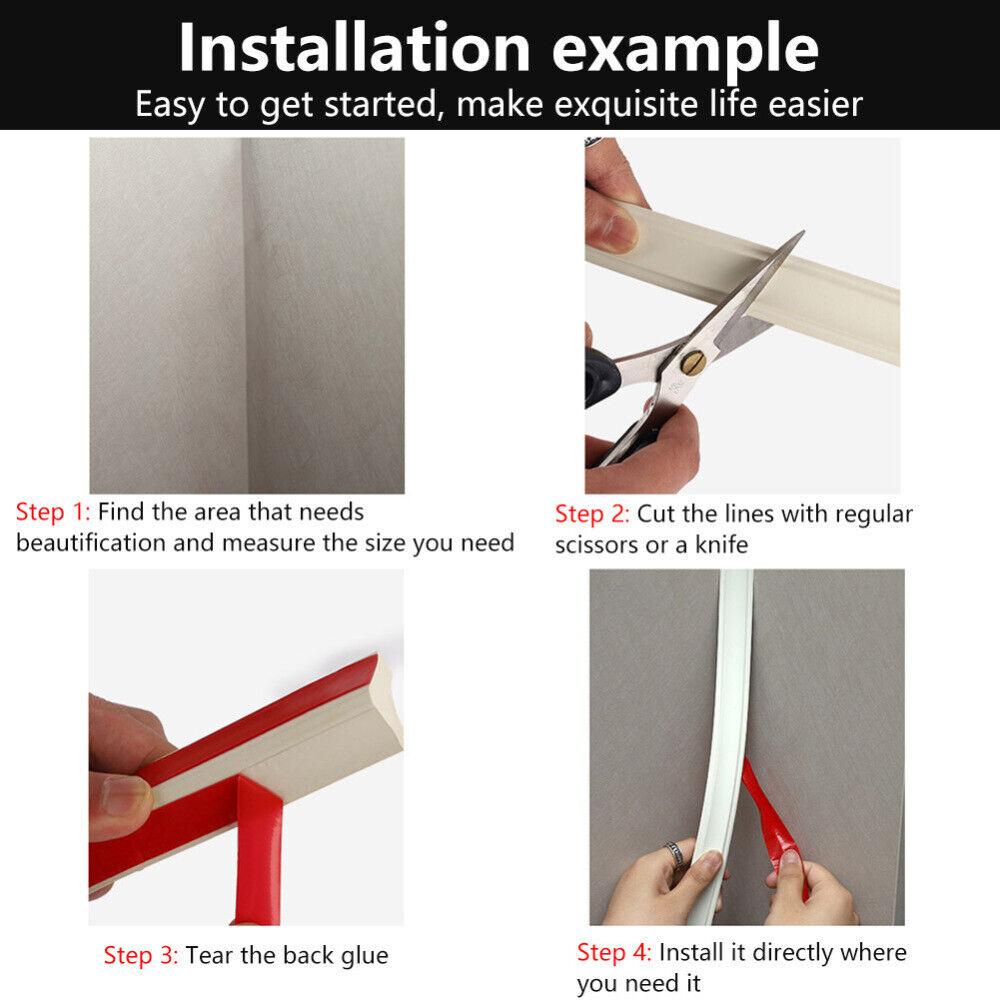 Installation example
Easy to get started, make exquisite life easier

Step 1: Find the area that needs beautification and measure the size you need

Step 2: Cut the lines with regular scissors or a knife

Step 3: Tear the back glue

Step 4: Install it directly where you need it