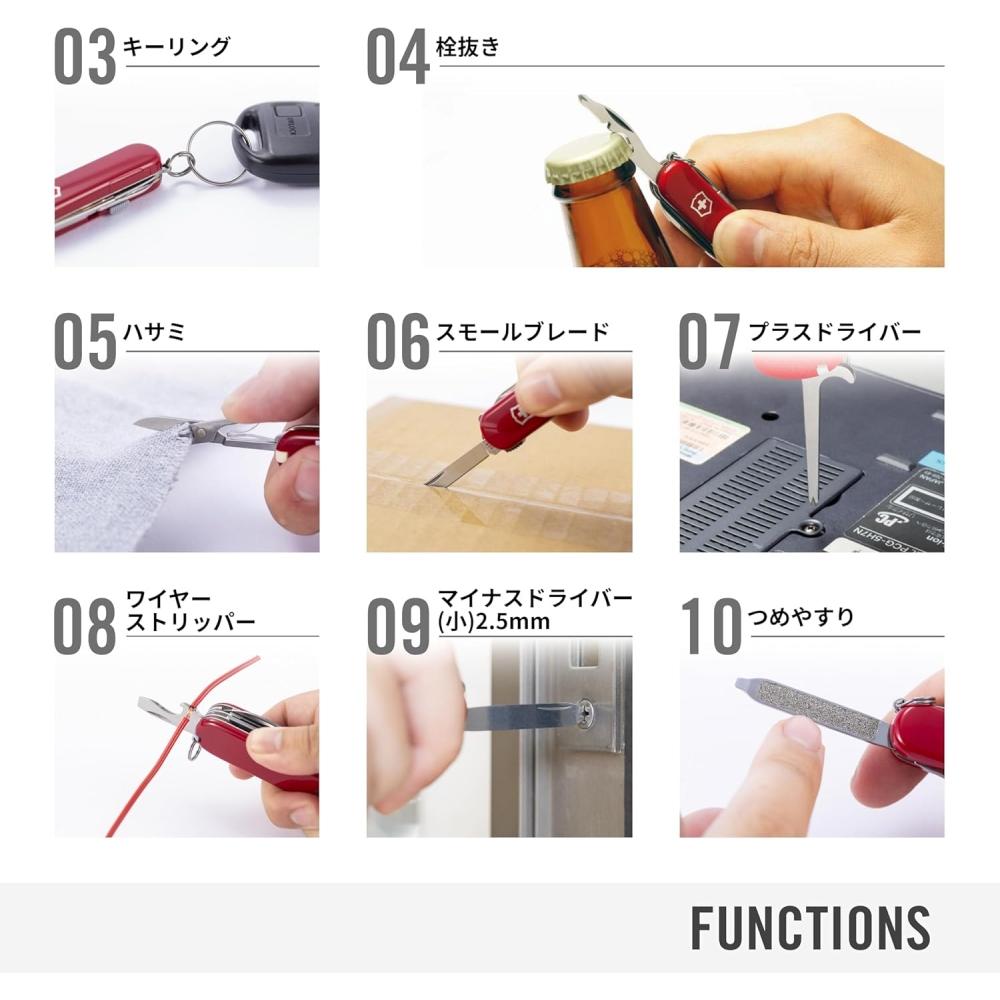 03 キーリング

04 栓抜き

05 ハサミ

06 スモールブレード

07 プラスドライバー

08 ワイヤーストリッパー

09 マイナスドライバー(小)2.5mm

10 つめやすり

FUNCTIONS