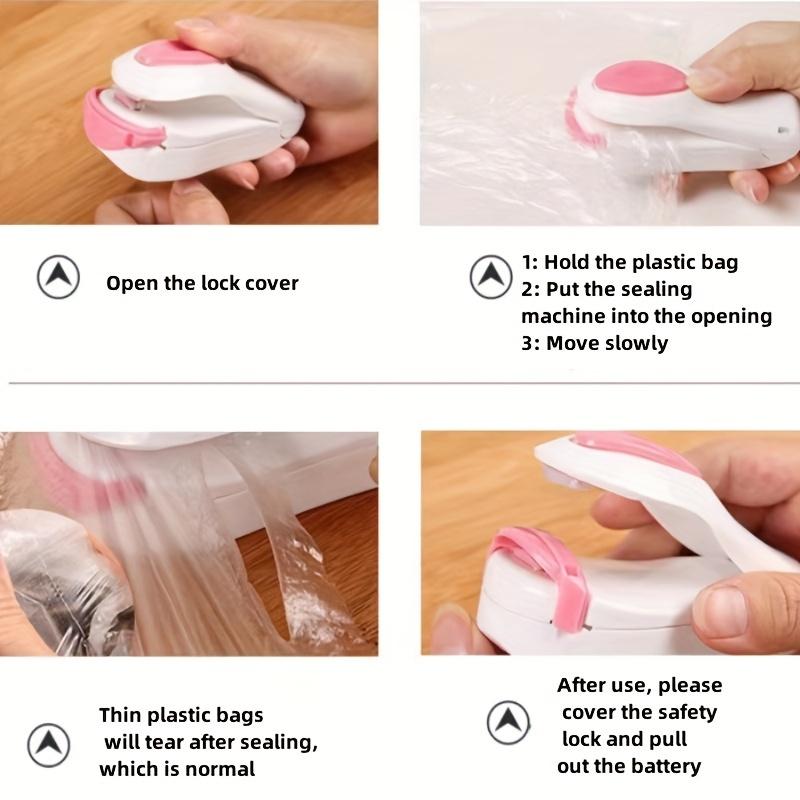 Open the lock cover

1: Hold the plastic bag
2: Put the sealing machine into the opening
3: Move slowly

Thin plastic bags will tear after sealing, which is normal

After use, please cover the safety lock and pull out the battery