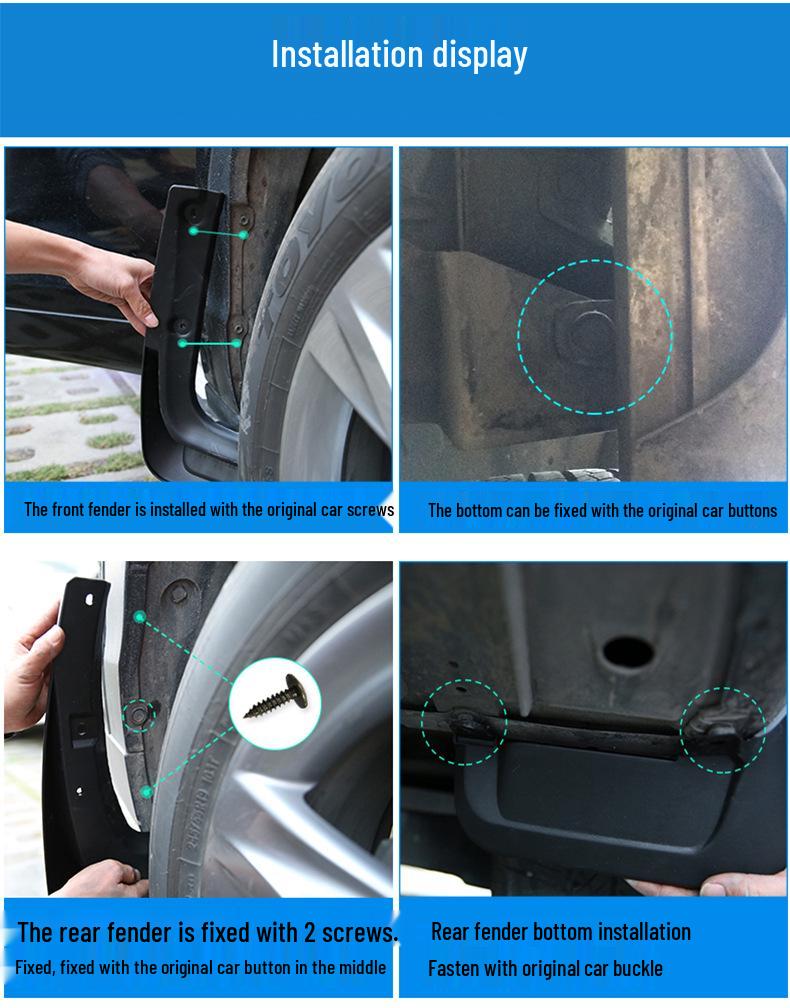 Installation display

The front fender is installed with the original car screws

The bottom can be fixed with the original car buttons

The rear fender is fixed with 2 screws.

Fixed, fixed with the original car button in the middle

Rear fender bottom installation

Fasten with original car buckle