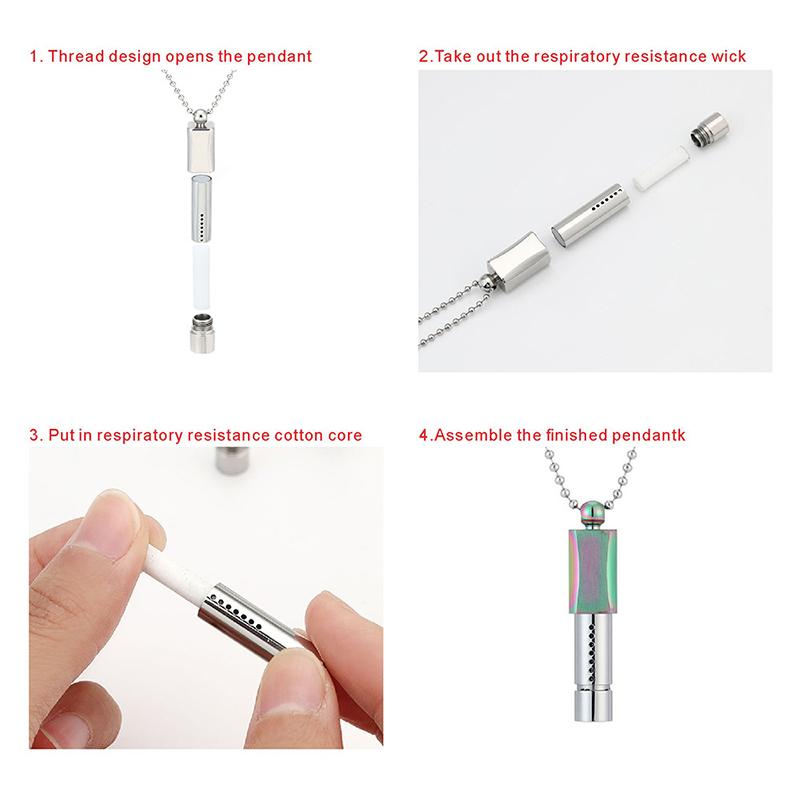 1. Thread design opens the pendant

2.Take out the respiratory resistance wick

3. Put in respiratory resistance cotton core

4.Assemble the finished pendantk