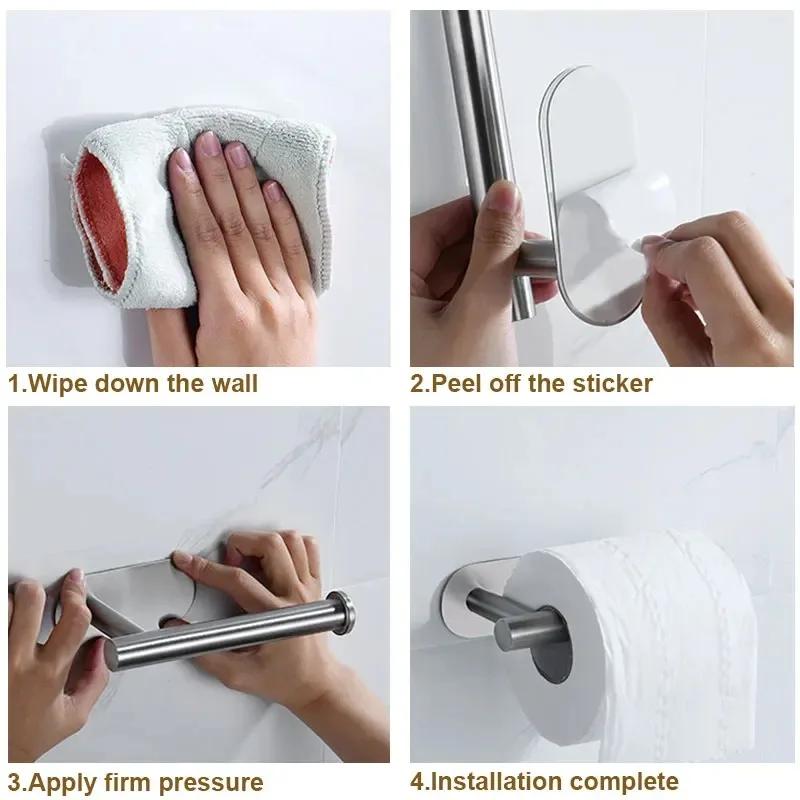 1.Wipe down the wall

2.Peel off the sticker

3.Apply firm pressure

4.Installation complete