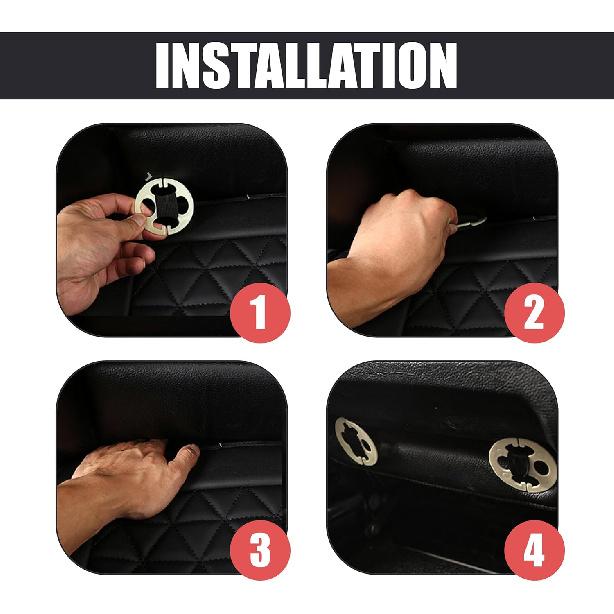 INSTALLATION

1

2

3

4