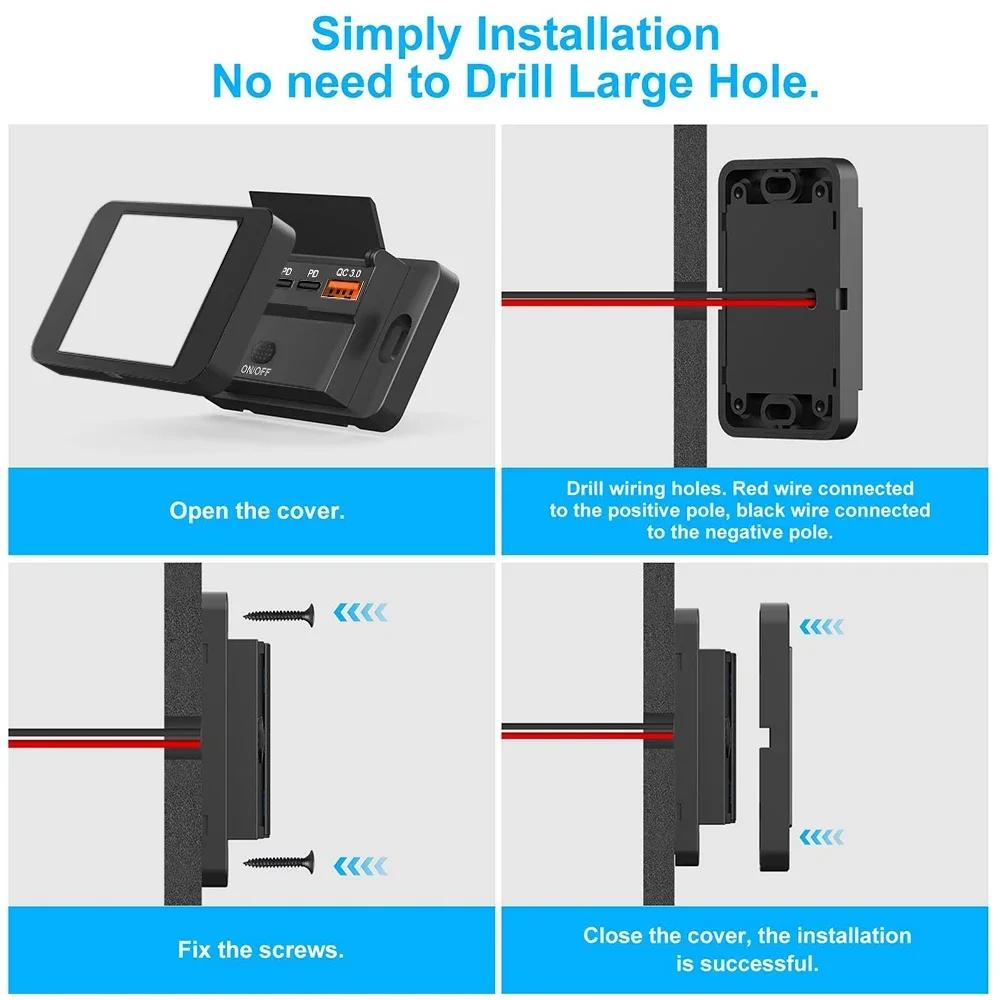 Simply Installation
No need to Drill Large Hole.

PD PD QC 3.0

ON/OFF

Open the cover.

Drill wiring holes. Red wire connected to the positive pole, black wire connected to the negative pole.

Fix the screws.

Close the cover, the installation is successful.