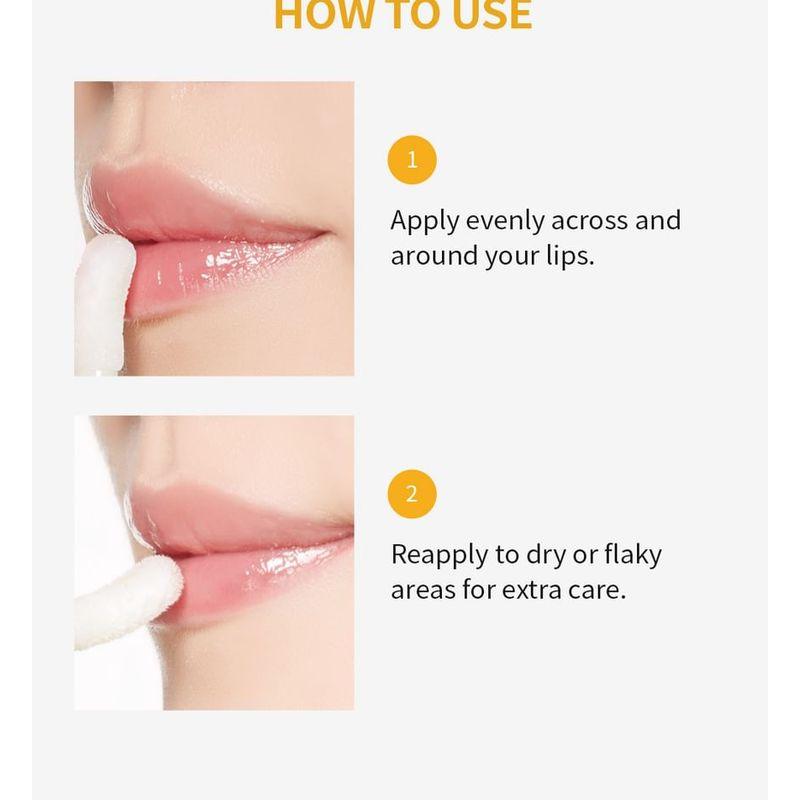 HOW TO USE

1

Apply evenly across and around your lips.

2

Reapply to dry or flaky areas for extra care.